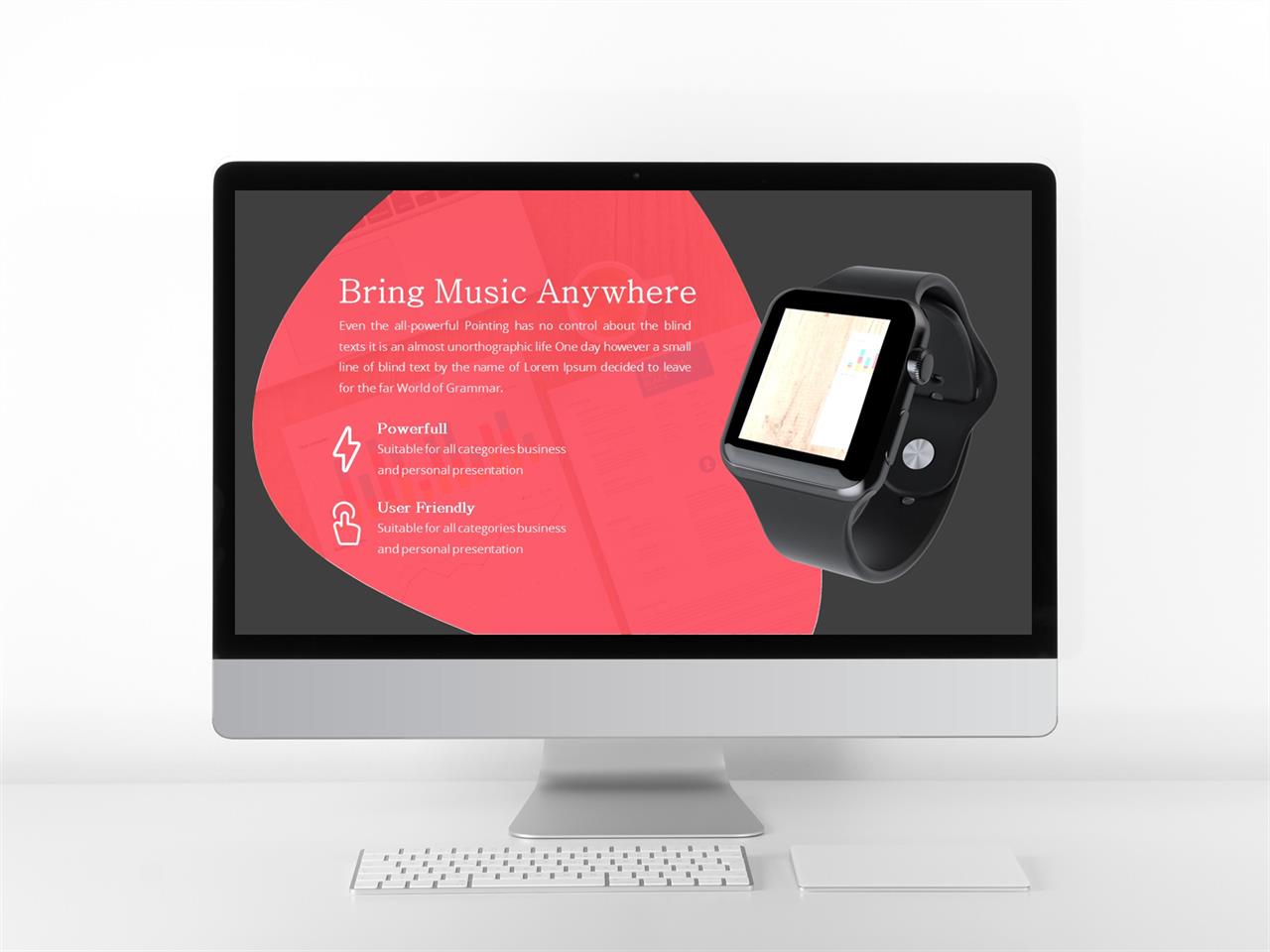 Bring Music Anywhere

Even the all-powerful Pointing has no control about the blind texts it is an almost unorthographic life One day however a small line of blind text by the name of Lorem Ipsum decided to leave for the far World of Grammar.

Powerfull
Suitable for all categories business and personal presentation

User Friendly
Suitable for all categories business and personal presentation