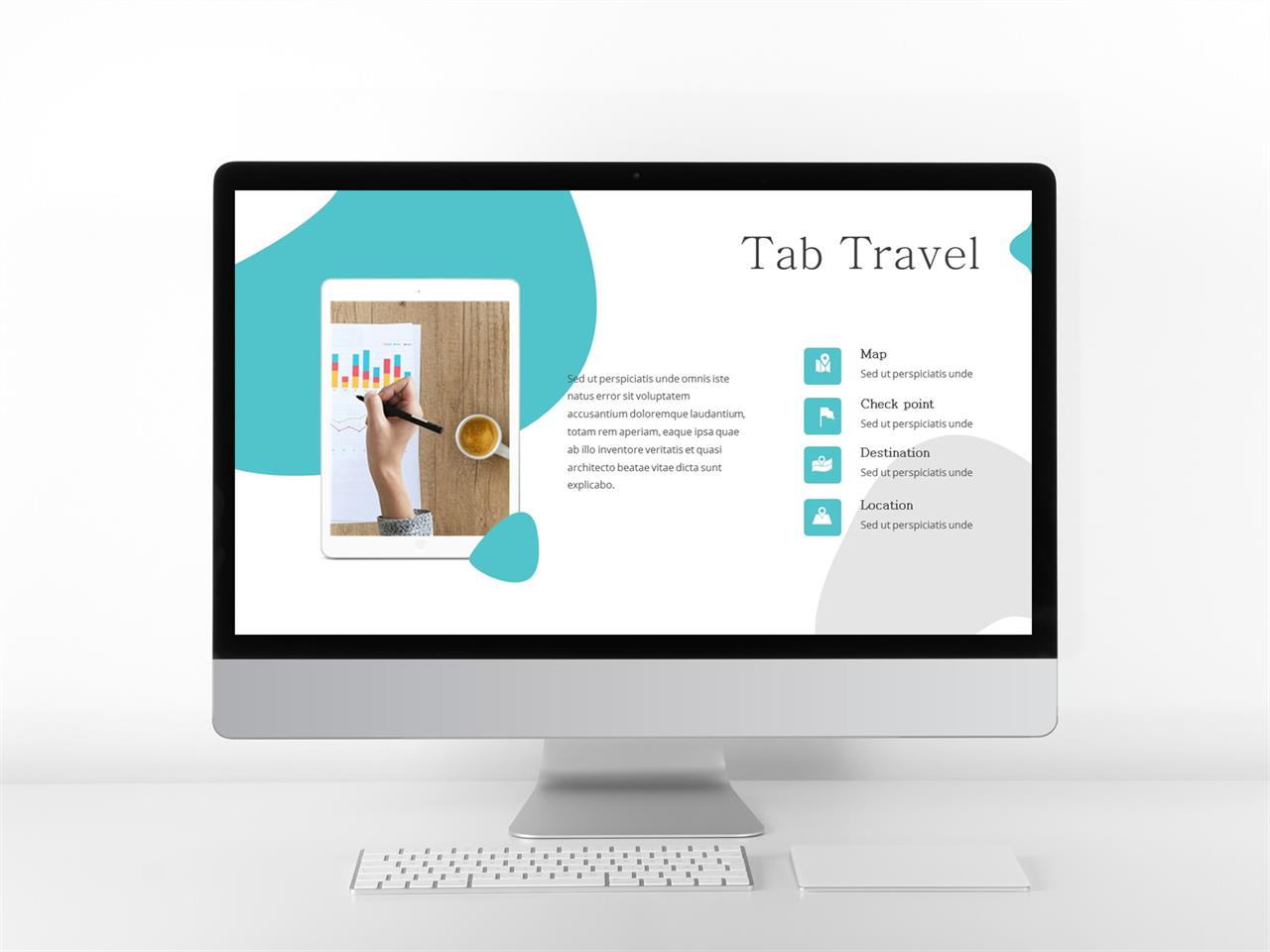 Tab Travel

Sed ut perspiciatis unde omnis iste natus error sit voluptatem accusantium doloremque laudantium, totam rem aperiam, eaque ipsa quae ab illo inventore veritatis et quasi architecto beatae vitae dicta sunt explicabo.

Map
Sed ut perspiciatis unde

Check point
Sed ut perspiciatis unde

Destination
Sed ut perspiciatis unde

Location
Sed ut perspiciatis unde