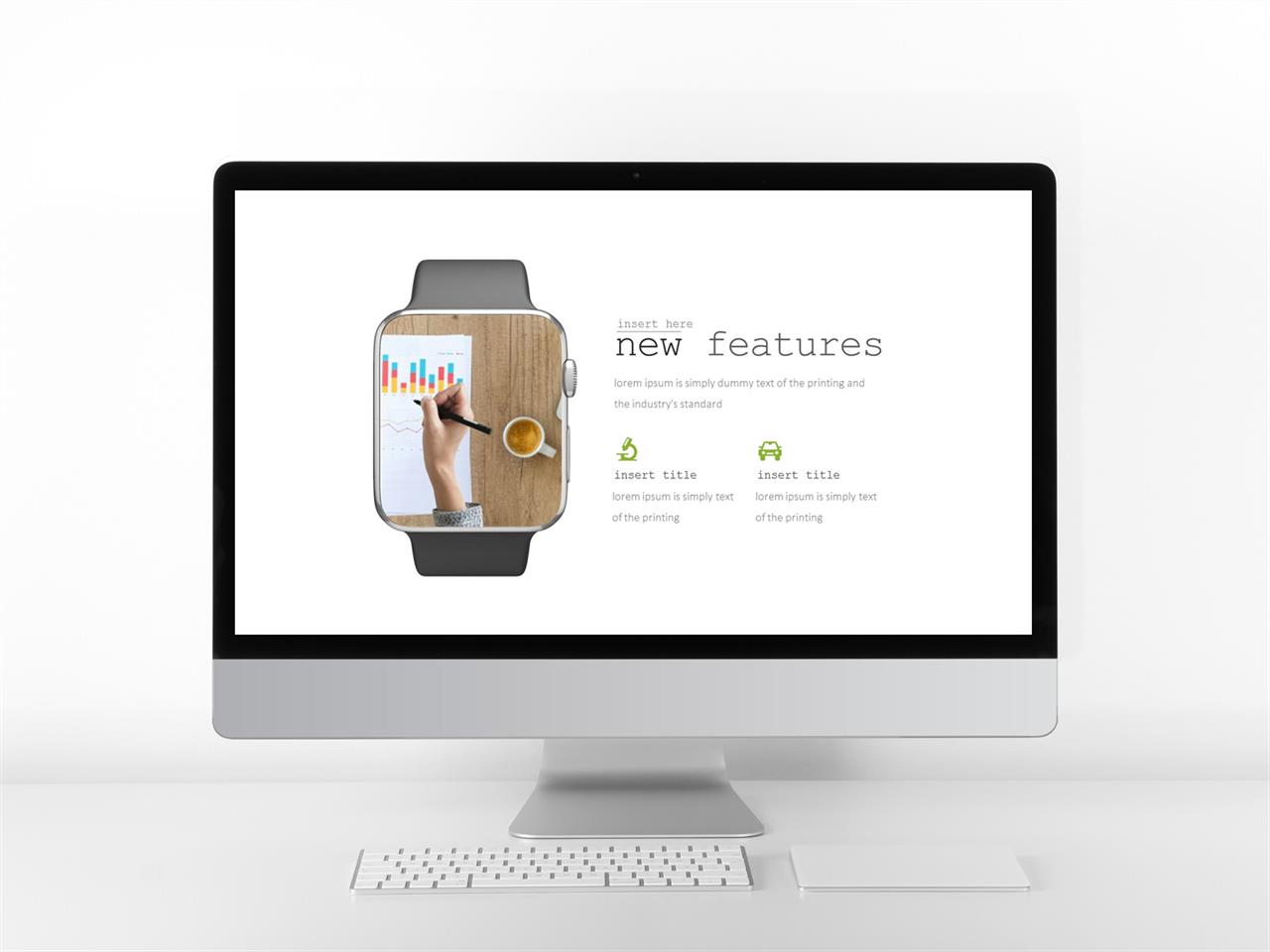 insert here
new features

lorem ipsum is simply dummy text of the printing and the industry's standard

insert title
lorem ipsum is simply text of the printing

insert title
lorem ipsum is simply text of the printing