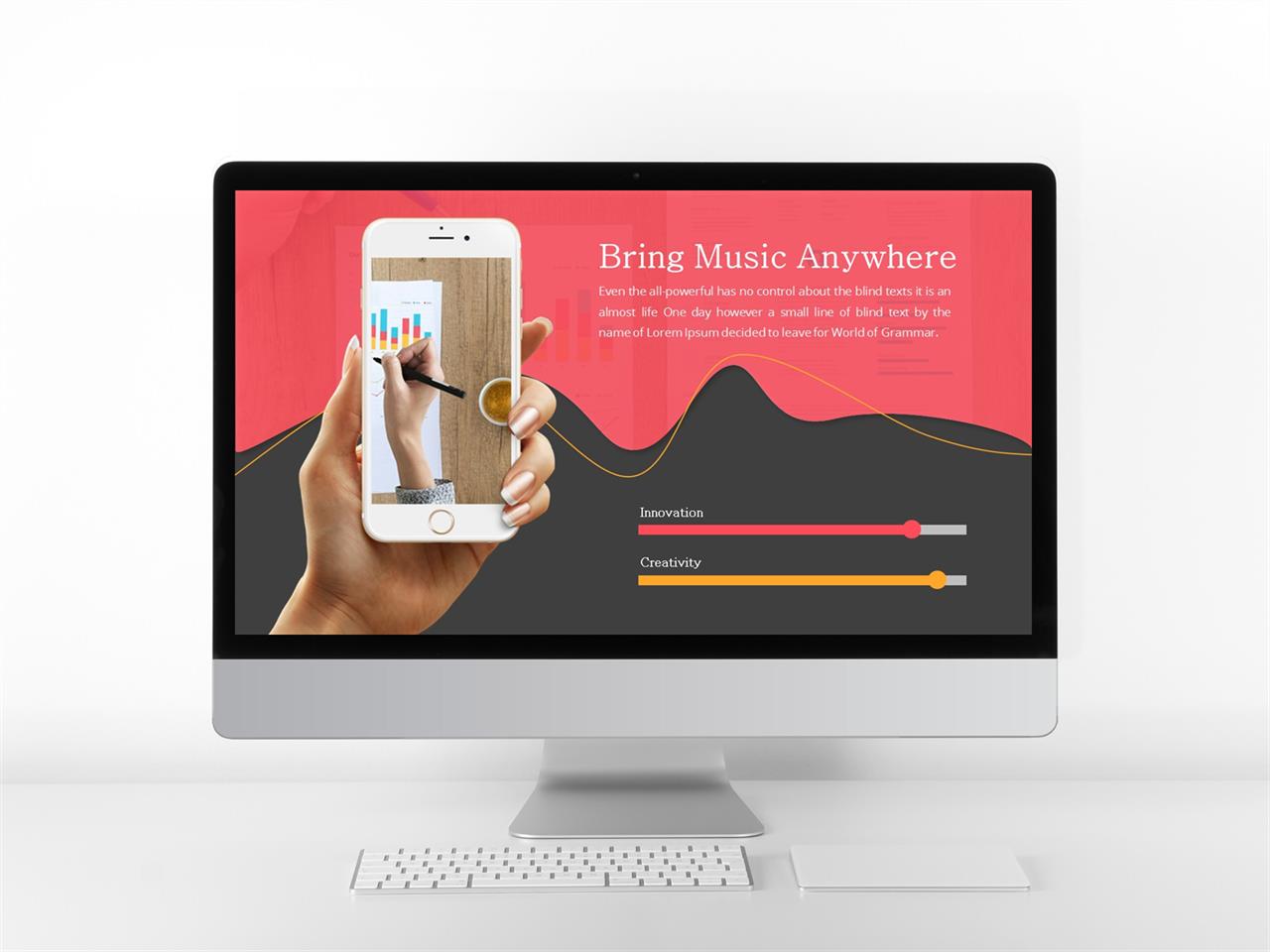 Bring Music Anywhere

Even the all-powerful has no control about the blind texts it is an almost life One day however a small line of blind text by the name of Lorem Ipsum decided to leave for World of Grammar.

Innovation

Creativity