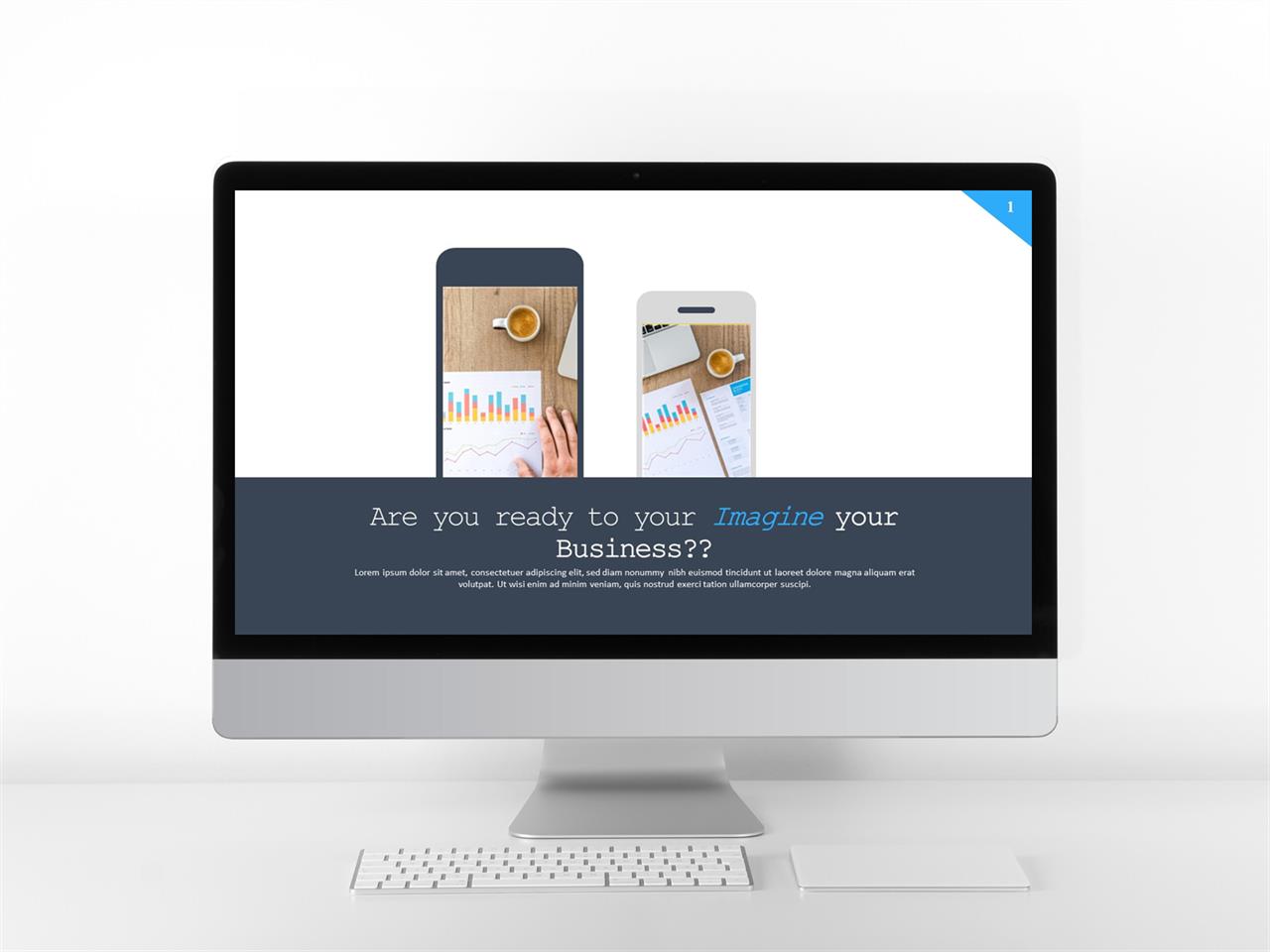 1

Are you ready to your Imagine your Business??

Lorem ipsum dolor sit amet, consectetuer adipiscing elit, sed diam nonummy nibh euismod tincidunt ut laoreet dolore magna aliquam erat volutpat. Ut wisi enim ad minim veniam, quis nostrud exerci tation ullamcorper suscipi.