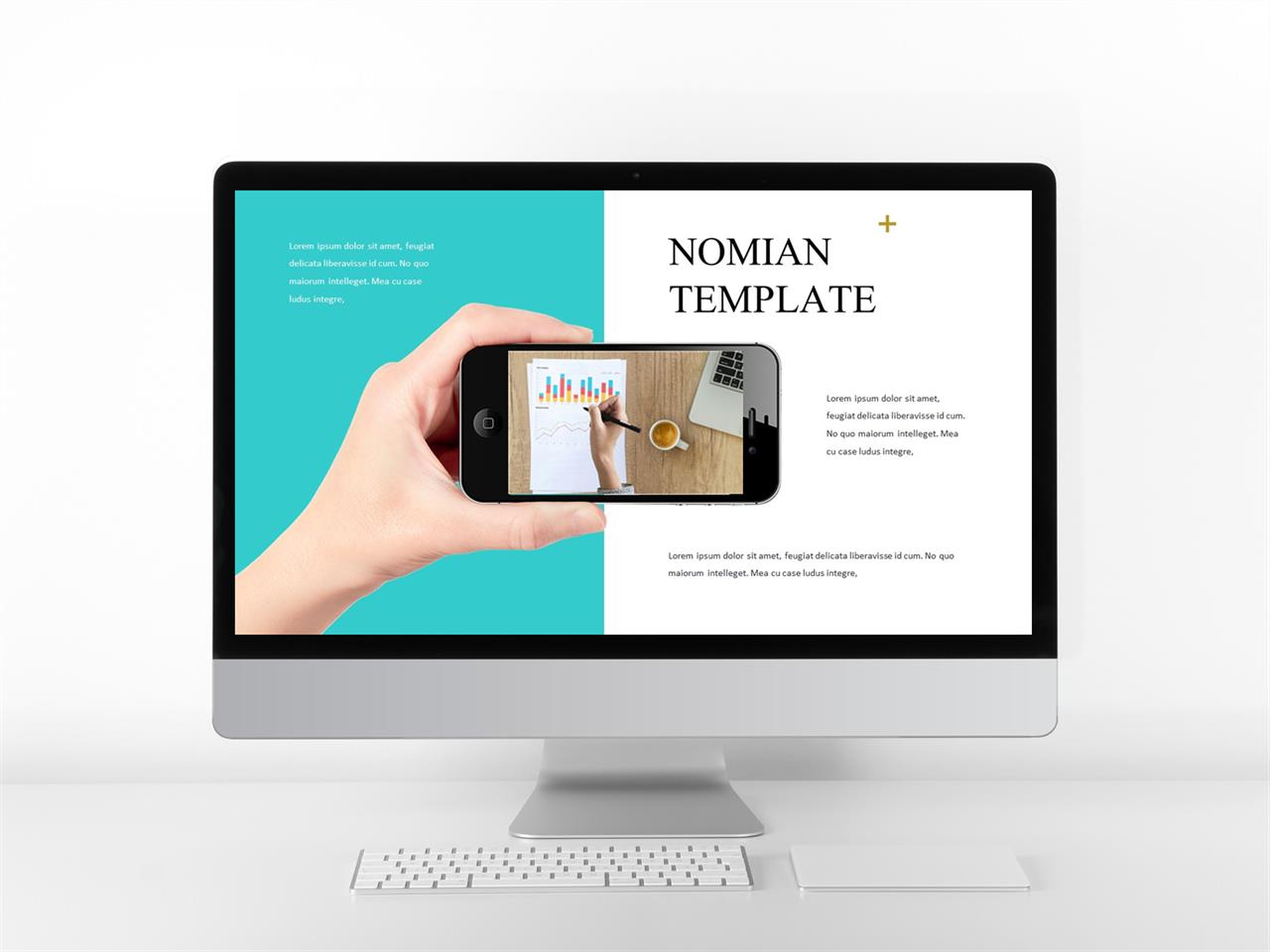 Lorem ipsum dolor sit amet, feugiat delicata liberavisse id cum. No quo maiorum intelleget. Mea cu case ludus integre,

+

NOMIAN TEMPLATE

Lorem ipsum dolor sit amet, feugiat delicata liberavisse id cum. No quo maiorum intelleget. Mea cu case ludus integre,

Lorem ipsum dolor sit amet, feugiat delicata liberavisse id cum. No quo maiorum intelleget. Mea cu case ludus integre,