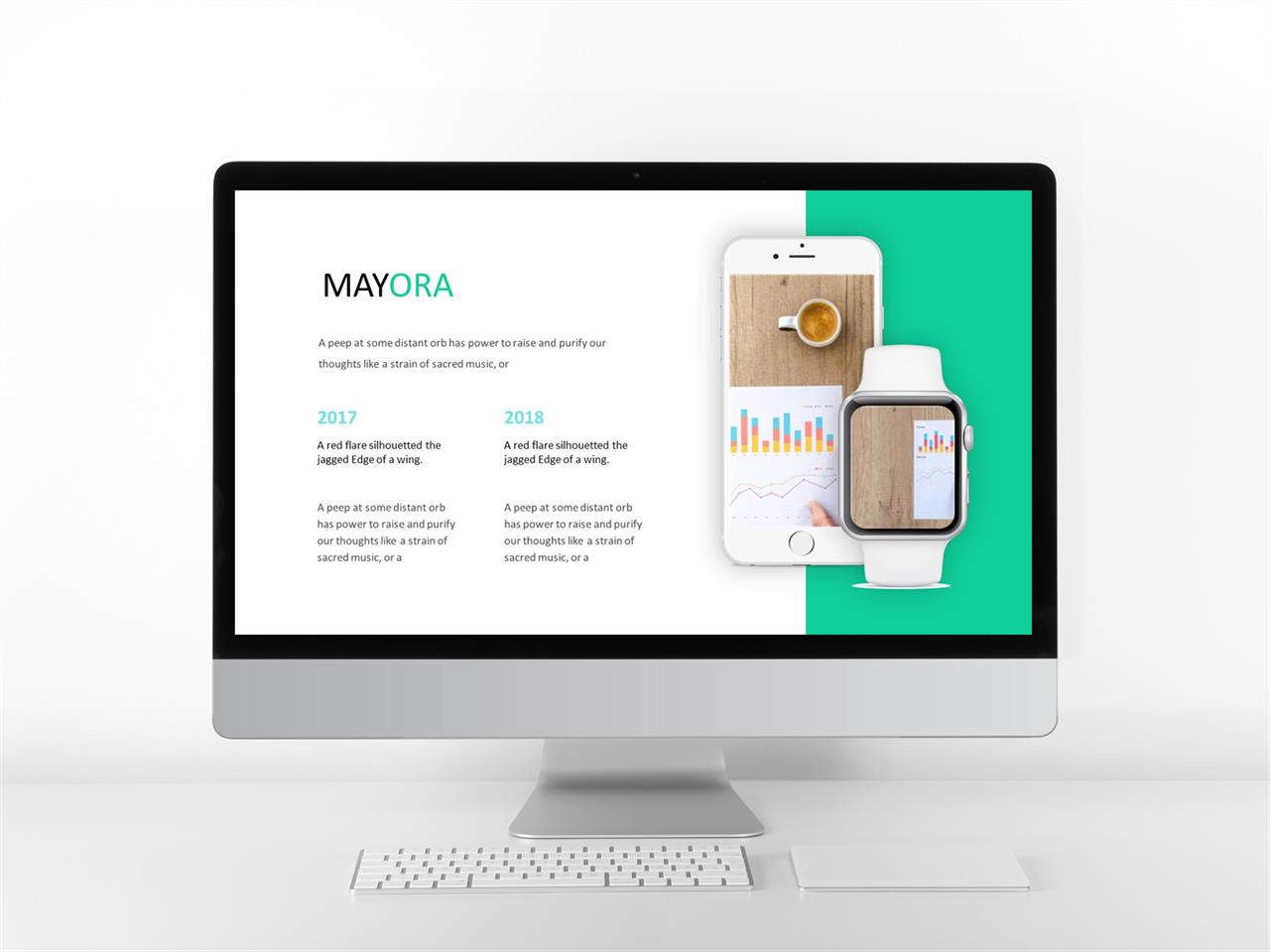 MAYORA

A peep at some distant orb has power to raise and purify our thoughts like a strain of sacred music, or

2017

A red flare silhouetted the jagged Edge of a wing.

A peep at some distant orb has power to raise and purify our thoughts like a strain of sacred music, or a

2018

A red flare silhouetted the jagged Edge of a wing.

A peep at some distant orb has power to raise and purify our thoughts like a strain of sacred music, or a