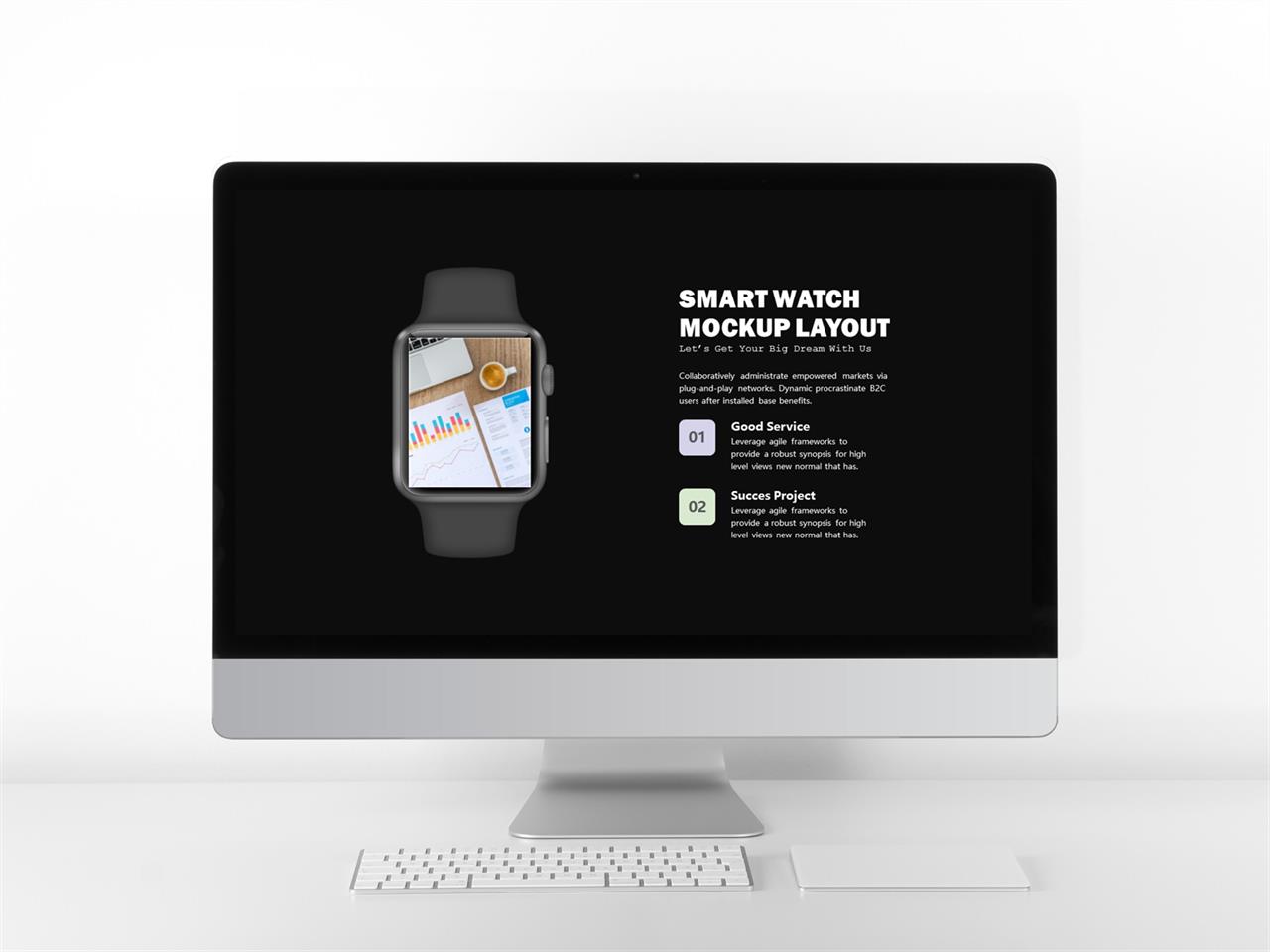 SMART WATCH MOCKUP LAYOUT

Let's Get Your Big Dream With Us

Collaboratively administrate empowered markets via plug-and-play networks. Dynamic procrastinate B2C users after installed base benefits.

01

Good Service

Leverage agile frameworks to provide a robust synopsis for high level views new normal that has.

02

Succes Project

Leverage agile frameworks to provide a robust synopsis for high level views new normal that has.