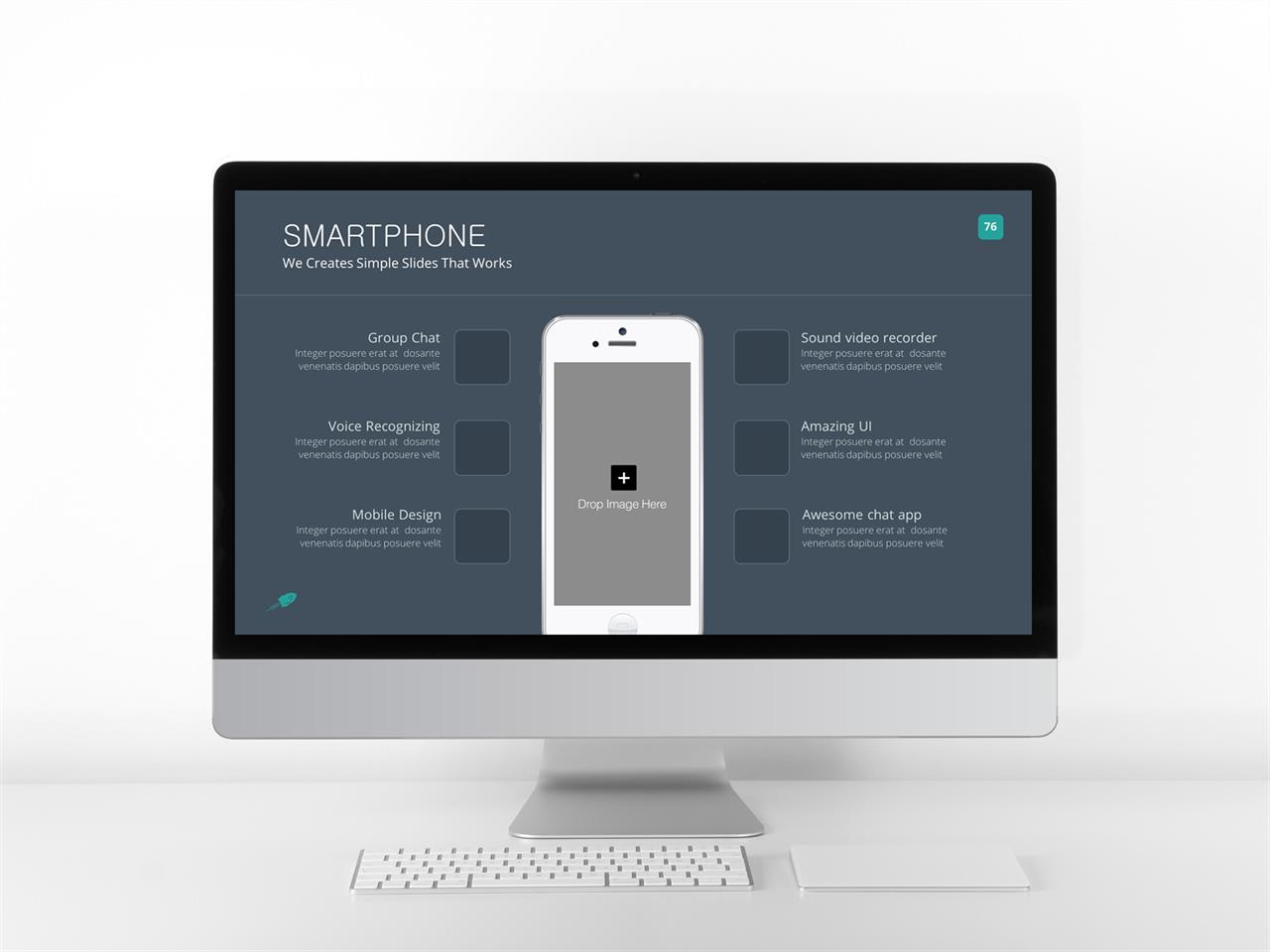 SMARTPHONE
We Creates Simple Slides That Works

76

Group Chat
Integer posuere erat at dosante venenatis dapibus posuere velit

Voice Recognizing
Integer posuere erat at dosante venenatis dapibus posuere velit

Mobile Design
Integer posuere erat at dosante venenatis dapibus posuere velit

+
Drop Image Here

Sound video recorder
Integer posuere erat at dosante venenatis dapibus posuere velit

Amazing UI
Integer posuere erat at dosante venenatis dapibus posuere velit

Awesome chat app
Integer posuere erat at dosante venenatis dapibus posuere velit