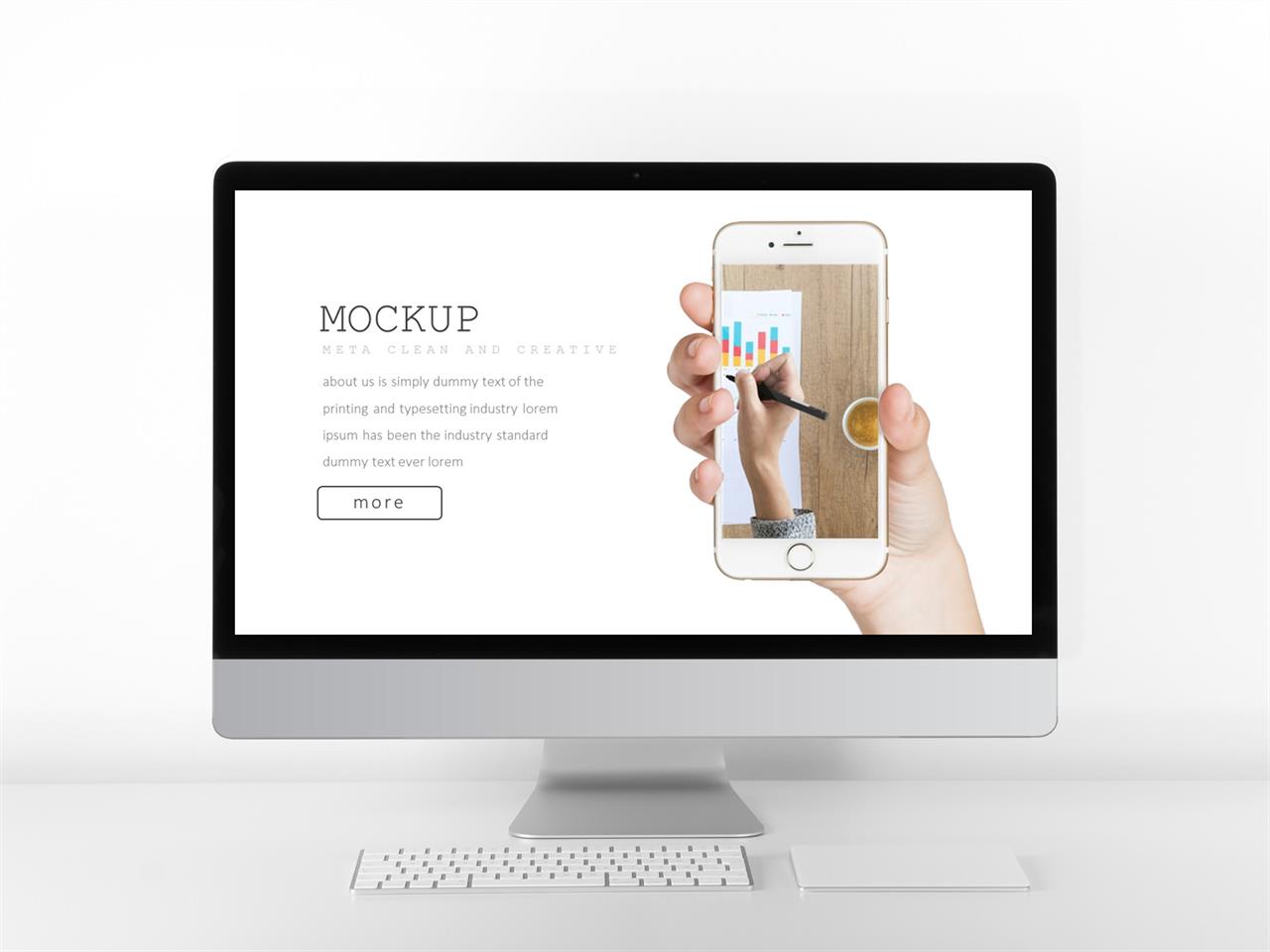 MOCKUP
META CLEAN AND CREATIVE

about us is simply dummy text of the printing and typesetting industry lorem ipsum has been the industry standard dummy text ever lorem

more