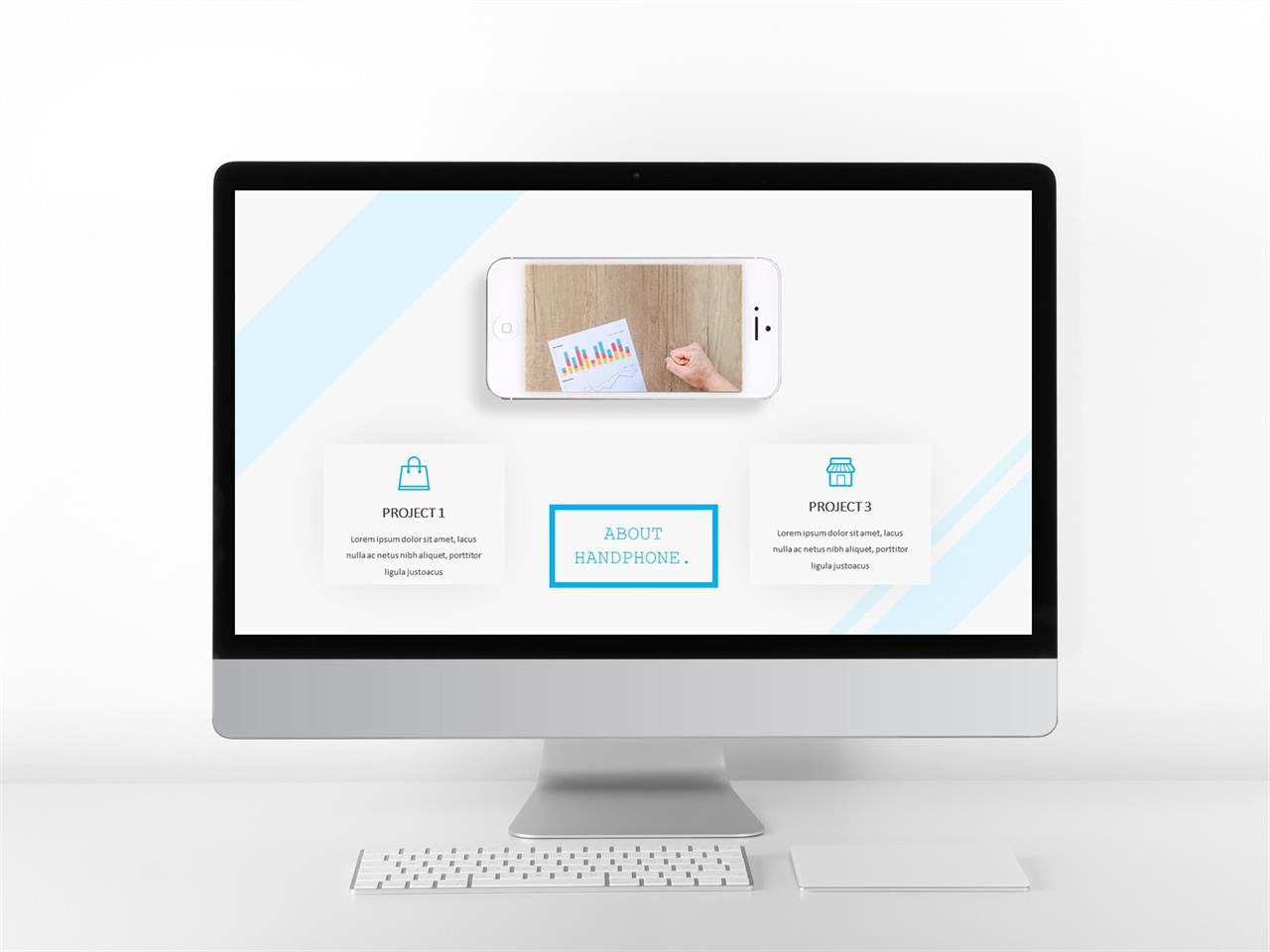 PROJECT 1

Lorem ipsum dolor sit amet, lacus nulla ac netus nibh aliquet, porttitor ligula justoacus

ABOUT HANDPHONE.

PROJECT 3

Lorem ipsum dolor sit amet, lacus nulla ac netus nibh aliquet, porttitor ligula justoacus