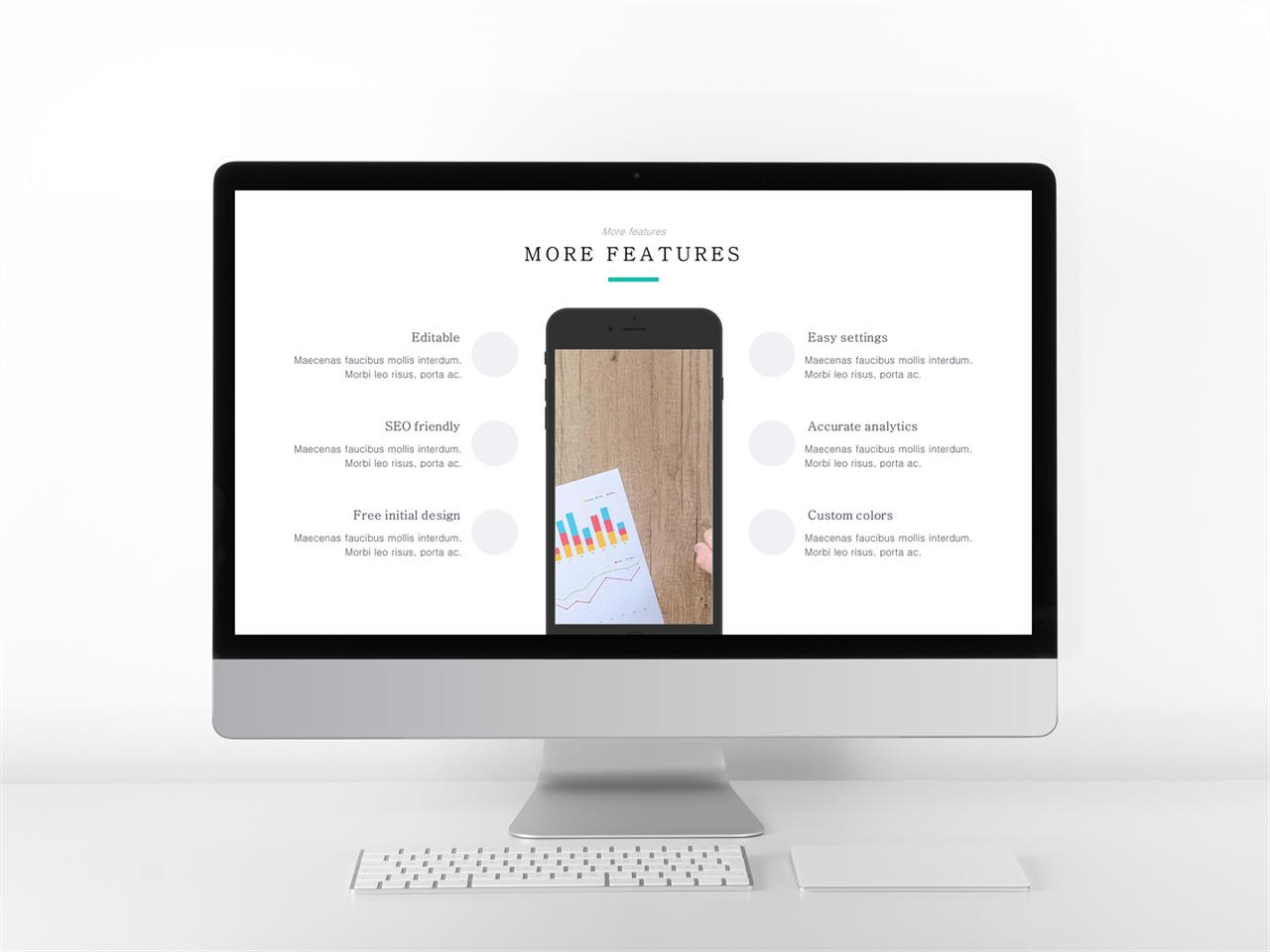 More features

MORE FEATURES

Editable

Maecenas faucibus mollis interdum. Morbi leo risus, porta ac.

SEO friendly

Maecenas faucibus mollis interdum. Morbi leo risus, porta ac.

Free initial design

Maecenas faucibus mollis interdum. Morbi leo risus, porta ac.

Easy settings

Maecenas faucibus mollis interdum. Morbi leo risus, porta ac.

Accurate analytics

Maecenas faucibus mollis interdum. Morbi leo risus, porta ac.

Custom colors

Maecenas faucibus mollis interdum. Morbi leo risus, porta ac.