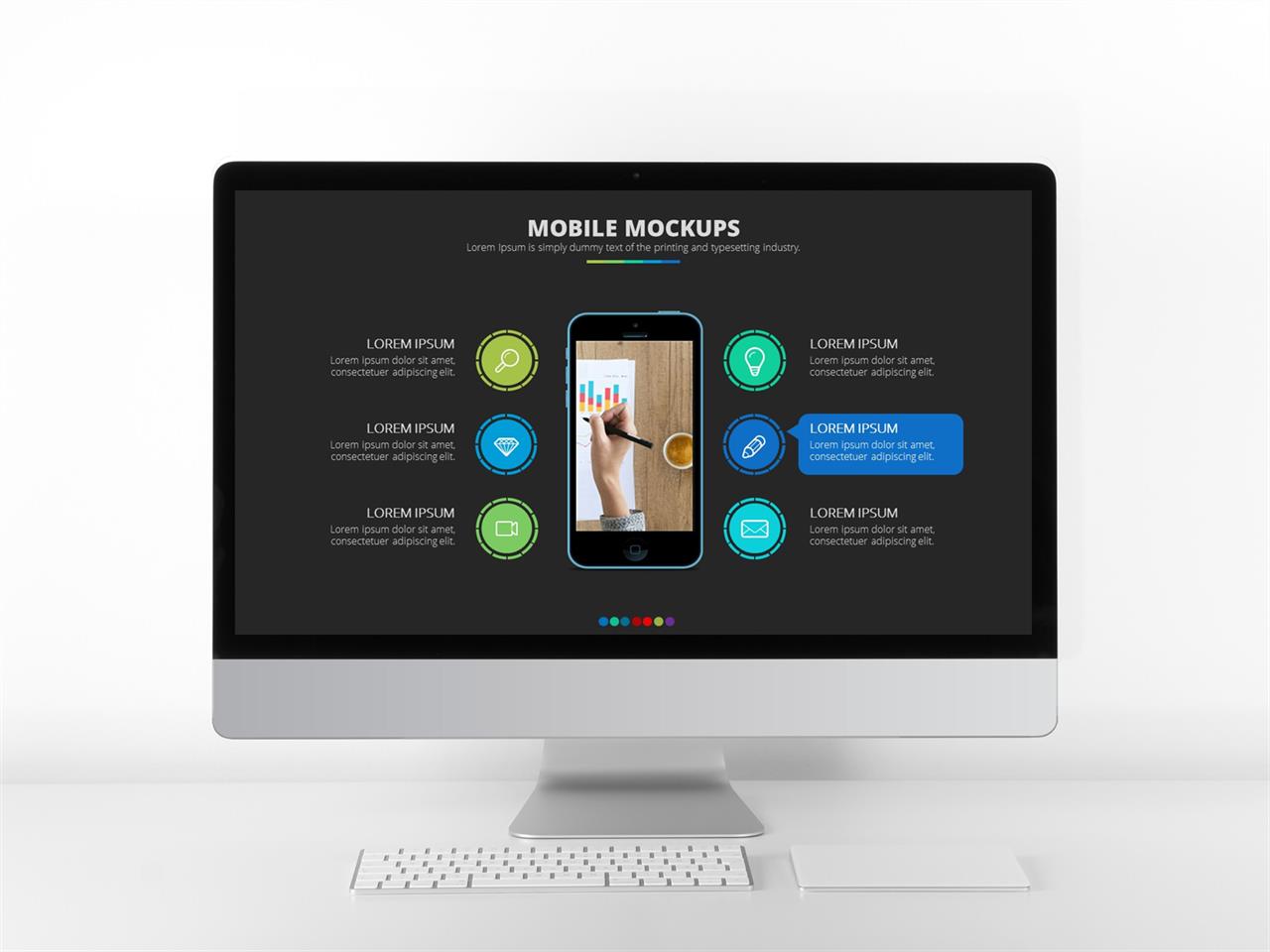 MOBILE MOCKUPS
Lorem Ipsum is simply dummy text of the printing and typesetting industry.

LOREM IPSUM
Lorem ipsum dolor sit amet, consectetuer adipiscing elit.

LOREM IPSUM
Lorem ipsum dolor sit amet, consectetuer adipiscing elit.

LOREM IPSUM
Lorem ipsum dolor sit amet, consectetuer adipiscing elit.

LOREM IPSUM
Lorem ipsum dolor sit amet, consectetuer adipiscing elit.

LOREM IPSUM
Lorem ipsum dolor sit amet, consectetuer adipiscing elit.

LOREM IPSUM
Lorem ipsum dolor sit amet, consectetuer adipiscing elit.