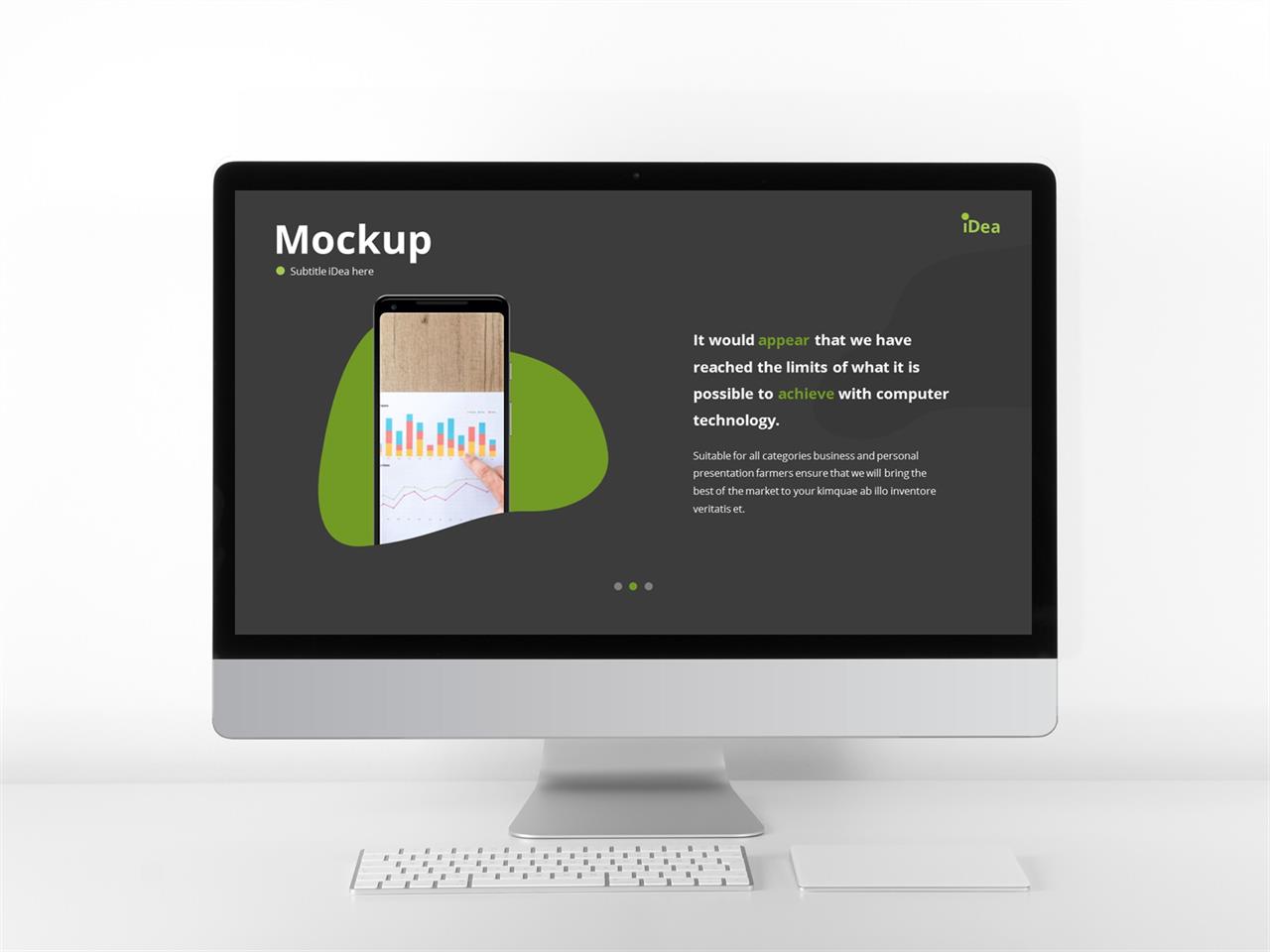 Mockup

Subtitle iDea here

iDea

It would appear that we have reached the limits of what it is possible to achieve with computer technology.

Suitable for all categories business and personal presentation farmers ensure that we will bring the best of the market to your kimquae ab illo inventore veritatis et.