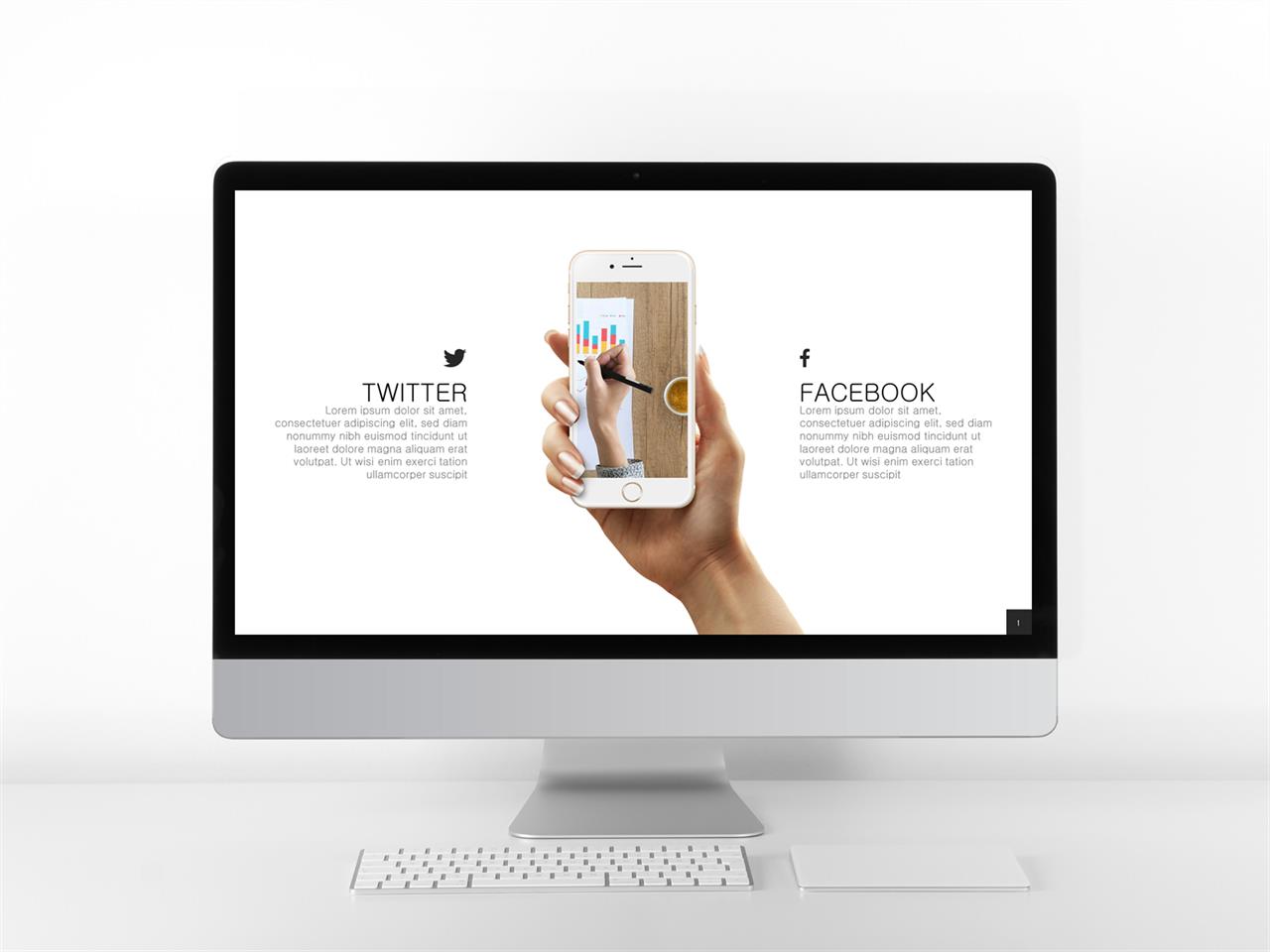 TWITTER
Lorem ipsum dolor sit amet, consectetuer adipiscing elit, sed diam nonummy nibh euismod tincidunt ut laoreet dolore magna aliquam erat volutpat. Ut wisi enim exerci tation ullamcorper suscipit

FACEBOOK
Lorem ipsum dolor sit amet, consectetuer adipiscing elit, sed diam nonummy nibh euismod tincidunt ut laoreet dolore magna aliquam erat volutpat. Ut wisi enim exerci tation ullamcorper suscipit

1