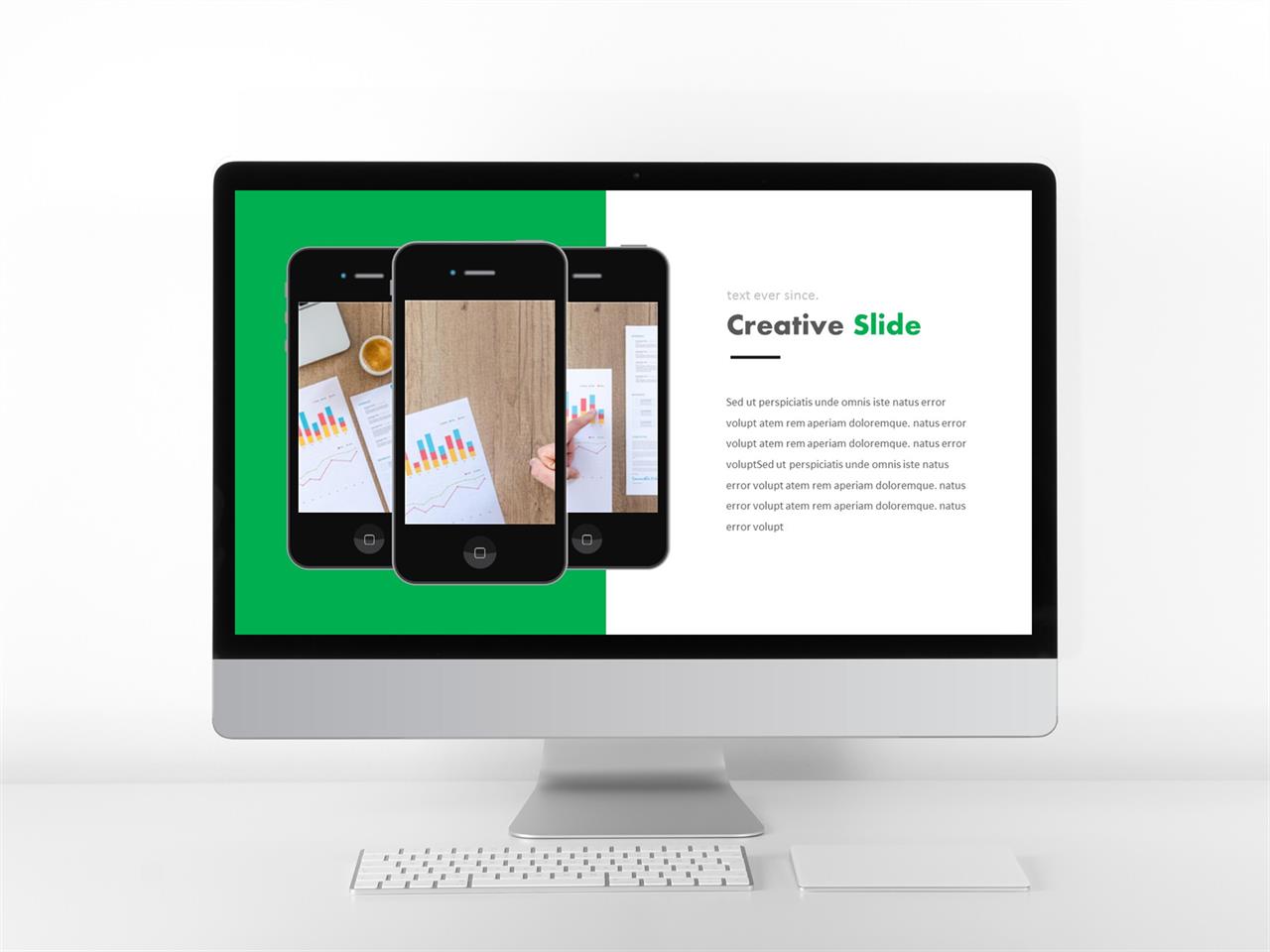 text ever since.

Creative Slide

Sed ut perspiciatis unde omnis iste natus error volupt atem rem aperiam doloremque. natus error volupt atem rem aperiam doloremque. natus error voluptSed ut perspiciatis unde omnis iste natus error volupt atem rem aperiam doloremque. natus error volupt atem rem aperiam doloremque. natus error volupt