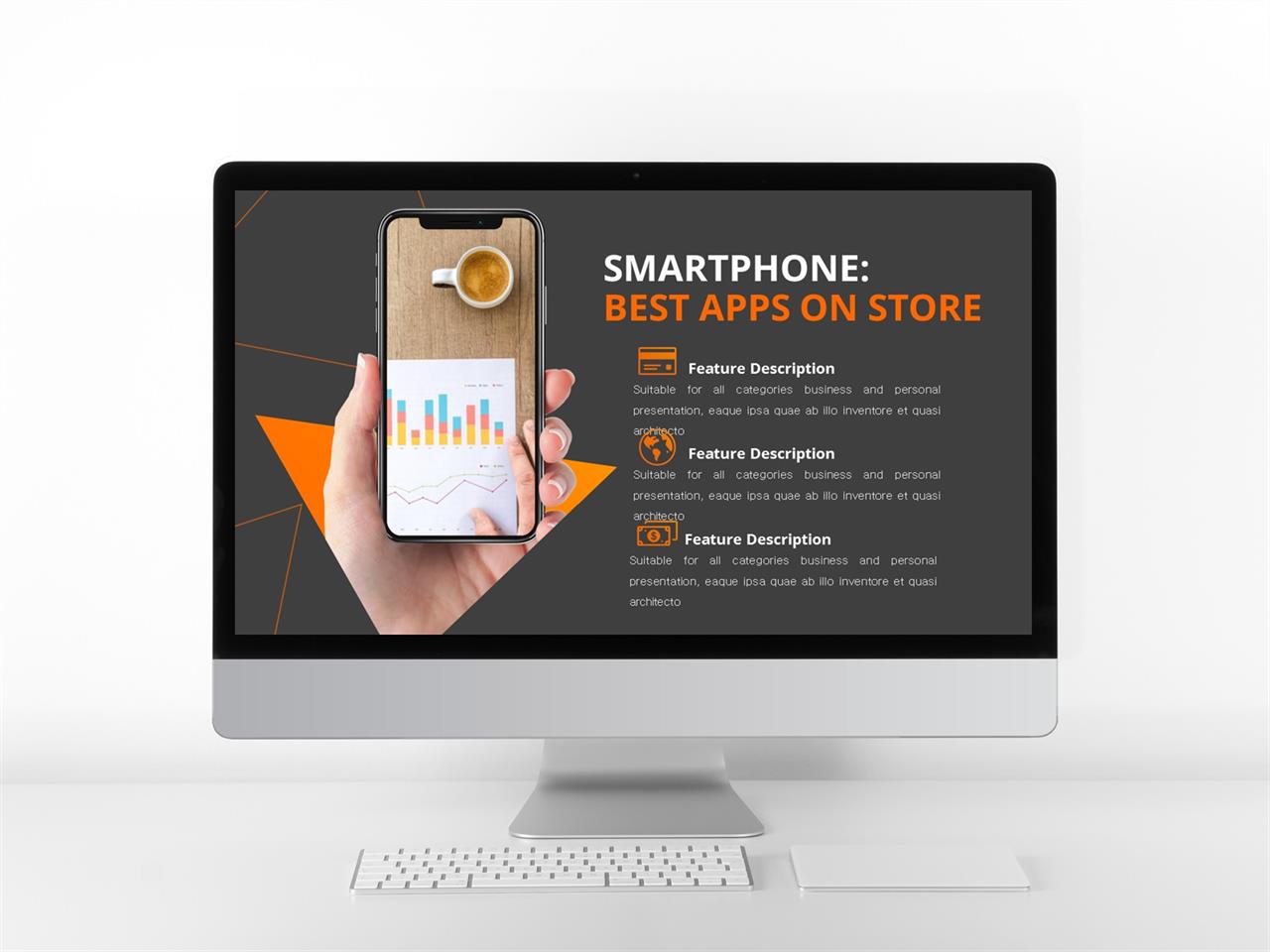 SMARTPHONE:
BEST APPS ON STORE

Feature Description
Suitable for all categories business and personal presentation, eaque ipsa quae ab illo inventore et quasi architecto

Feature Description
Suitable for all categories business and personal presentation, eaque ipsa quae ab illo inventore et quasi architecto

Feature Description
Suitable for all categories business and personal presentation, eaque ipsa quae ab illo inventore et quasi architecto