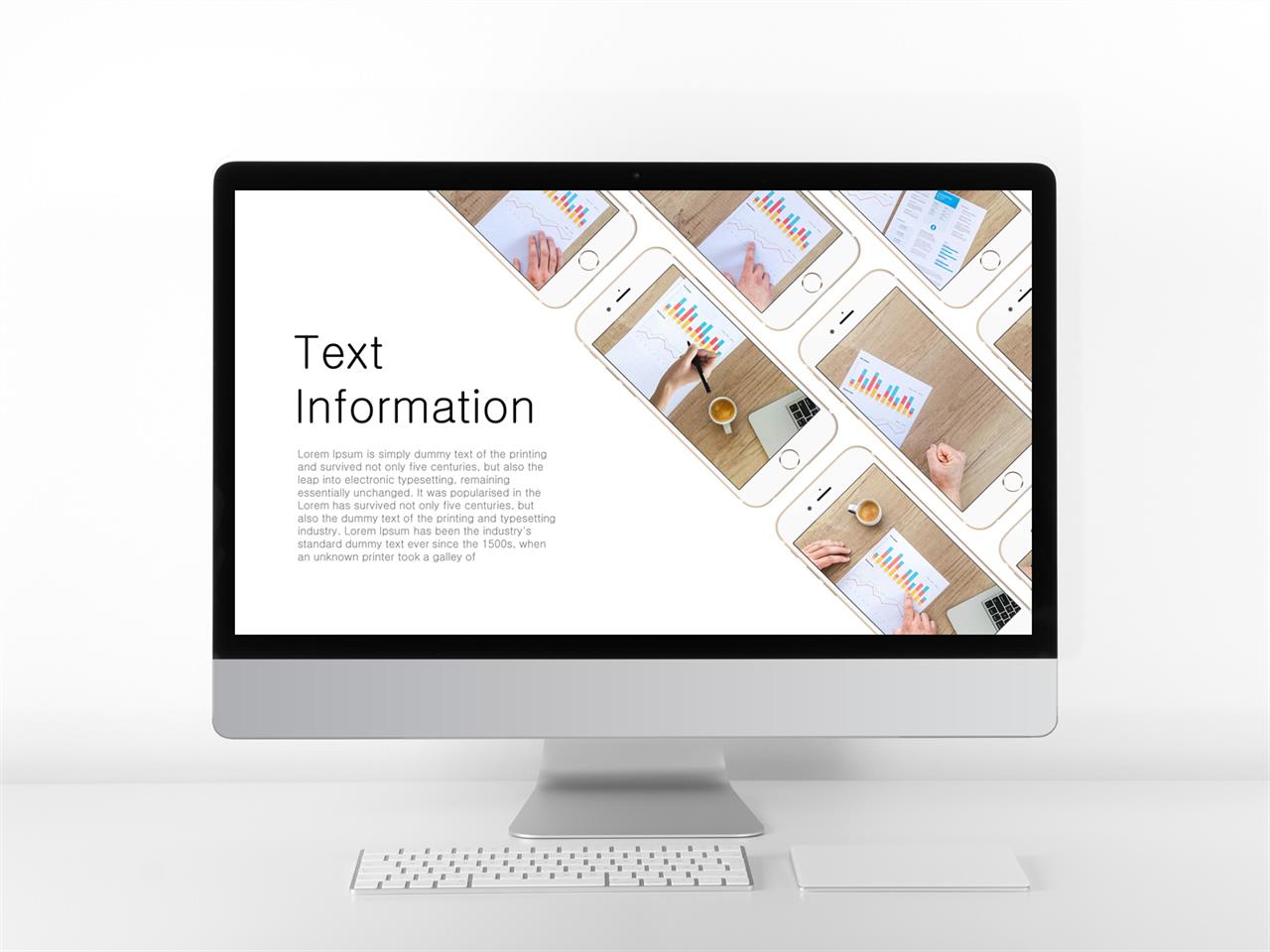 Text
Information

Lorem Ipsum is simply dummy text of the printing and survived not only five centuries, but also the leap into electronic typesetting, remaining essentially unchanged. It was popularised in the Lorem has survived not only five centuries, but also the dummy text of the printing and typesetting industry. Lorem Ipsum has been the industry's standard dummy text ever since the 1500s, when an unknown printer took a galley of