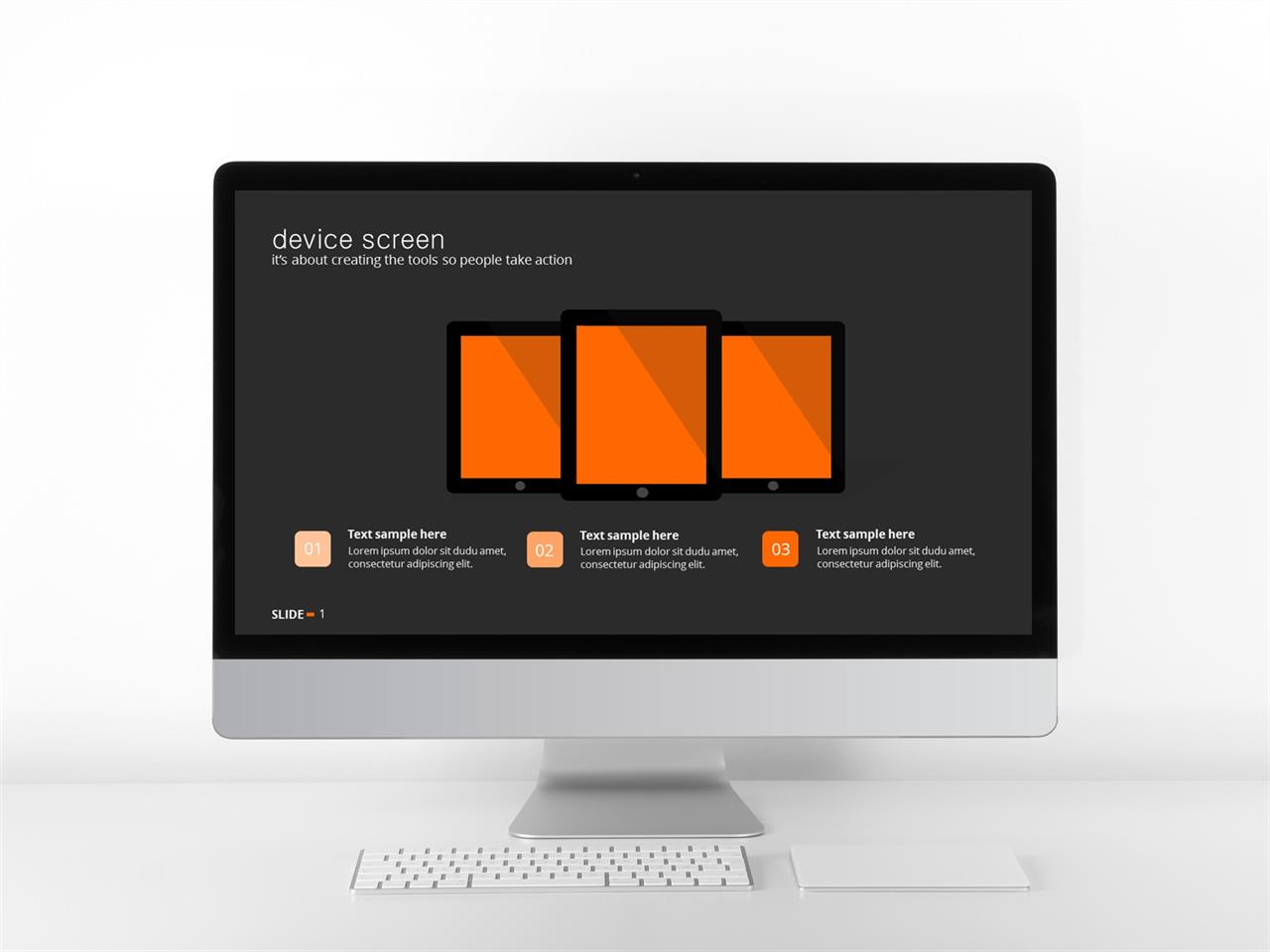 device screen
it's about creating the tools so people take action

01
Text sample here
Lorem ipsum dolor sit dudu amet, consectetur adipiscing elit.

02
Text sample here
Lorem ipsum dolor sit dudu amet, consectetur adipiscing elit.

03
Text sample here
Lorem ipsum dolor sit dudu amet, consectetur adipiscing elit.

SLIDE 1