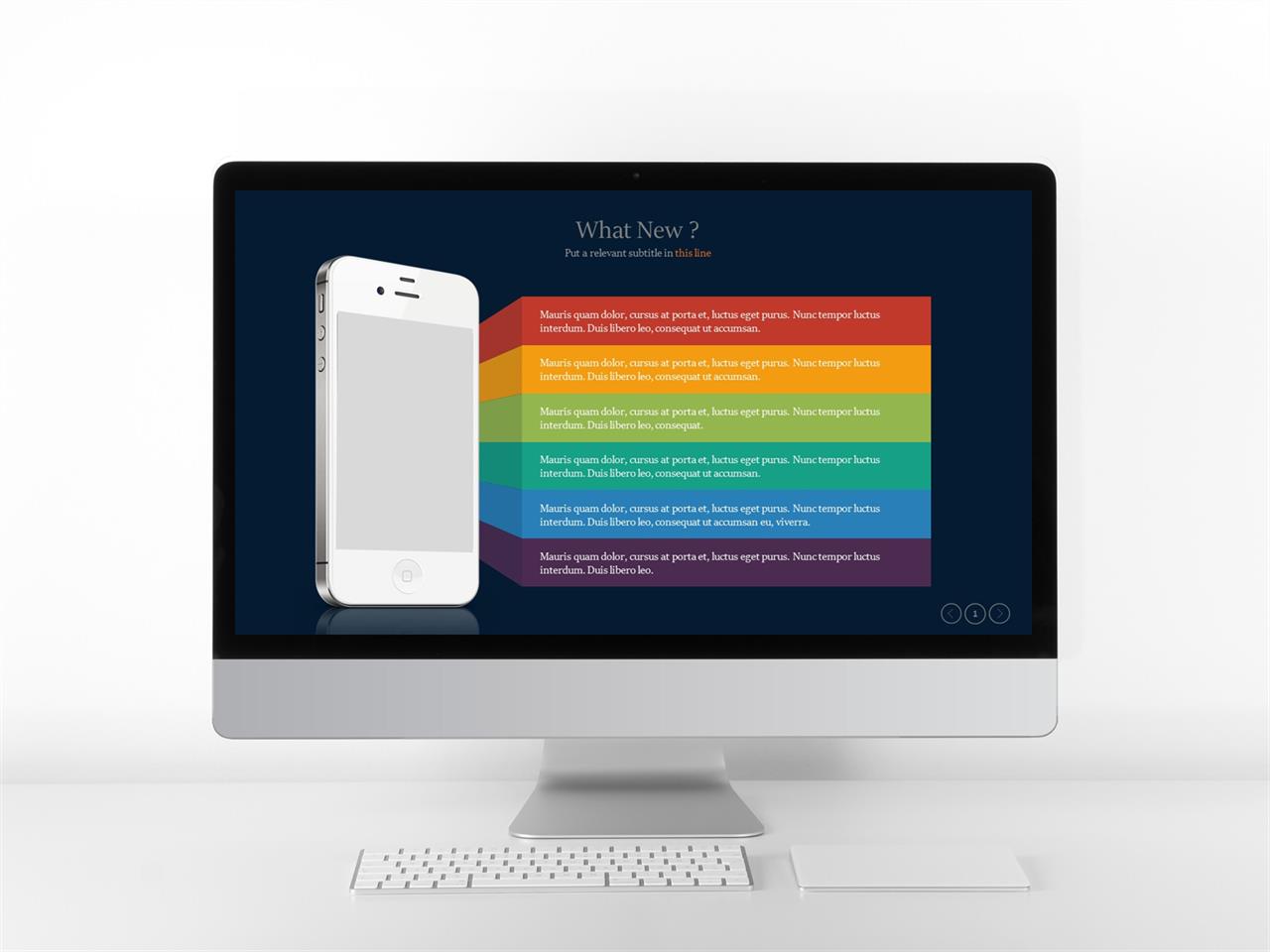 What New ?

Put a relevant subtitle in this line

Mauris quam dolor, cursus at porta et, luctus eget purus. Nunc tempor luctus interdum. Duis libero leo, consequat ut accumsan.

Mauris quam dolor, cursus at porta et, luctus eget purus. Nunc tempor luctus interdum. Duis libero leo, consequat ut accumsan.

Mauris quam dolor, cursus at porta et, luctus eget purus. Nunc tempor luctus interdum. Duis libero leo, consequat.

Mauris quam dolor, cursus at porta et, luctus eget purus. Nunc tempor luctus interdum. Duis libero leo, consequat ut accumsan.

Mauris quam dolor, cursus at porta et, luctus eget purus. Nunc tempor luctus interdum. Duis libero leo, consequat ut accumsan eu, viverra.

Mauris quam dolor, cursus at porta et, luctus eget purus. Nunc tempor luctus interdum. Duis libero leo.

1