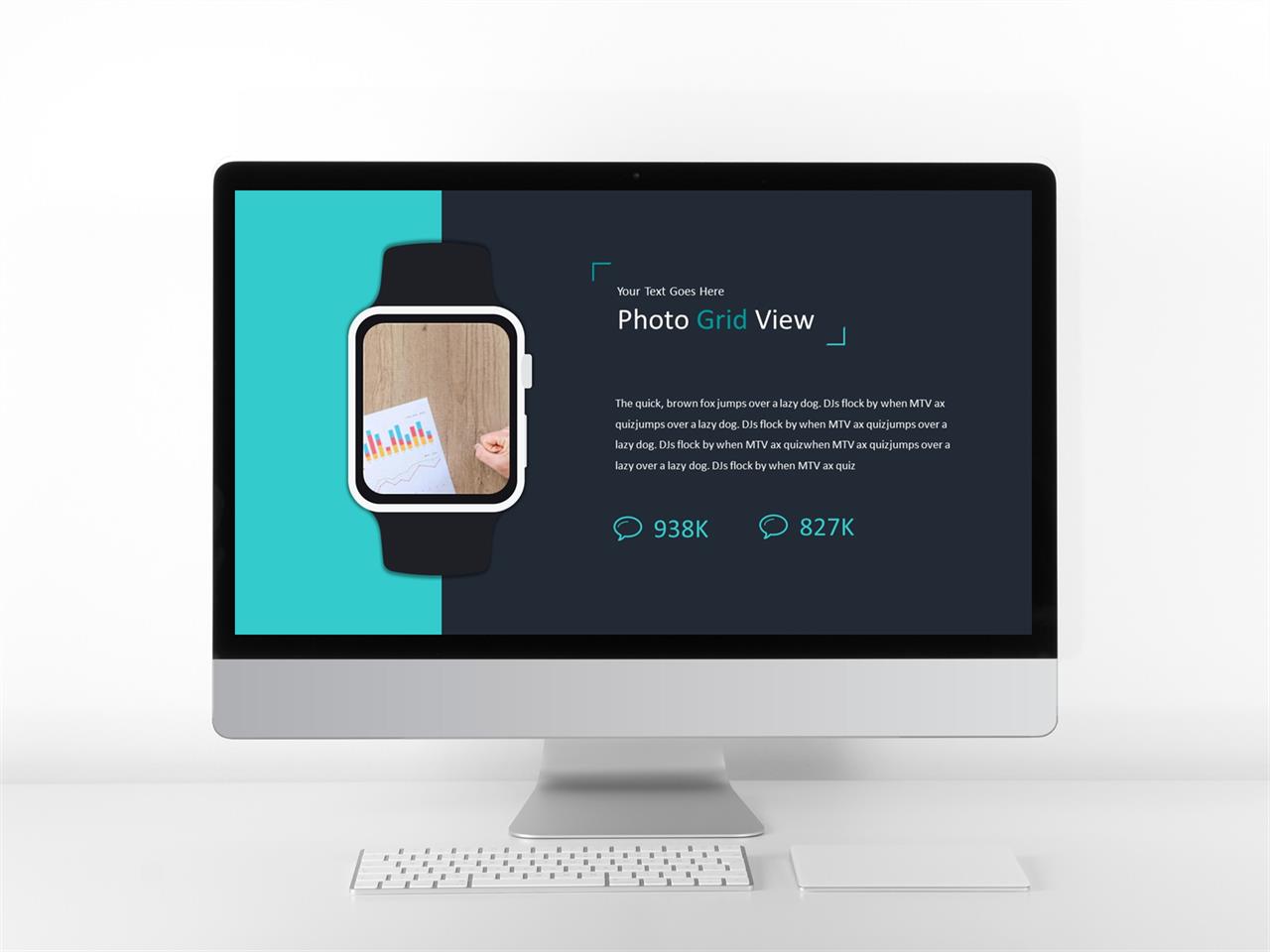 Your Text Goes Here

Photo Grid View

The quick, brown fox jumps over a lazy dog. DJs flock by when MTV ax quizjumps over a lazy dog. DJs flock by when MTV ax quizjumps over a lazy dog. DJs flock by when MTV ax quizwhen MTV ax quizjumps over a lazy over a lazy dog. DJs flock by when MTV ax quiz

938K

827K