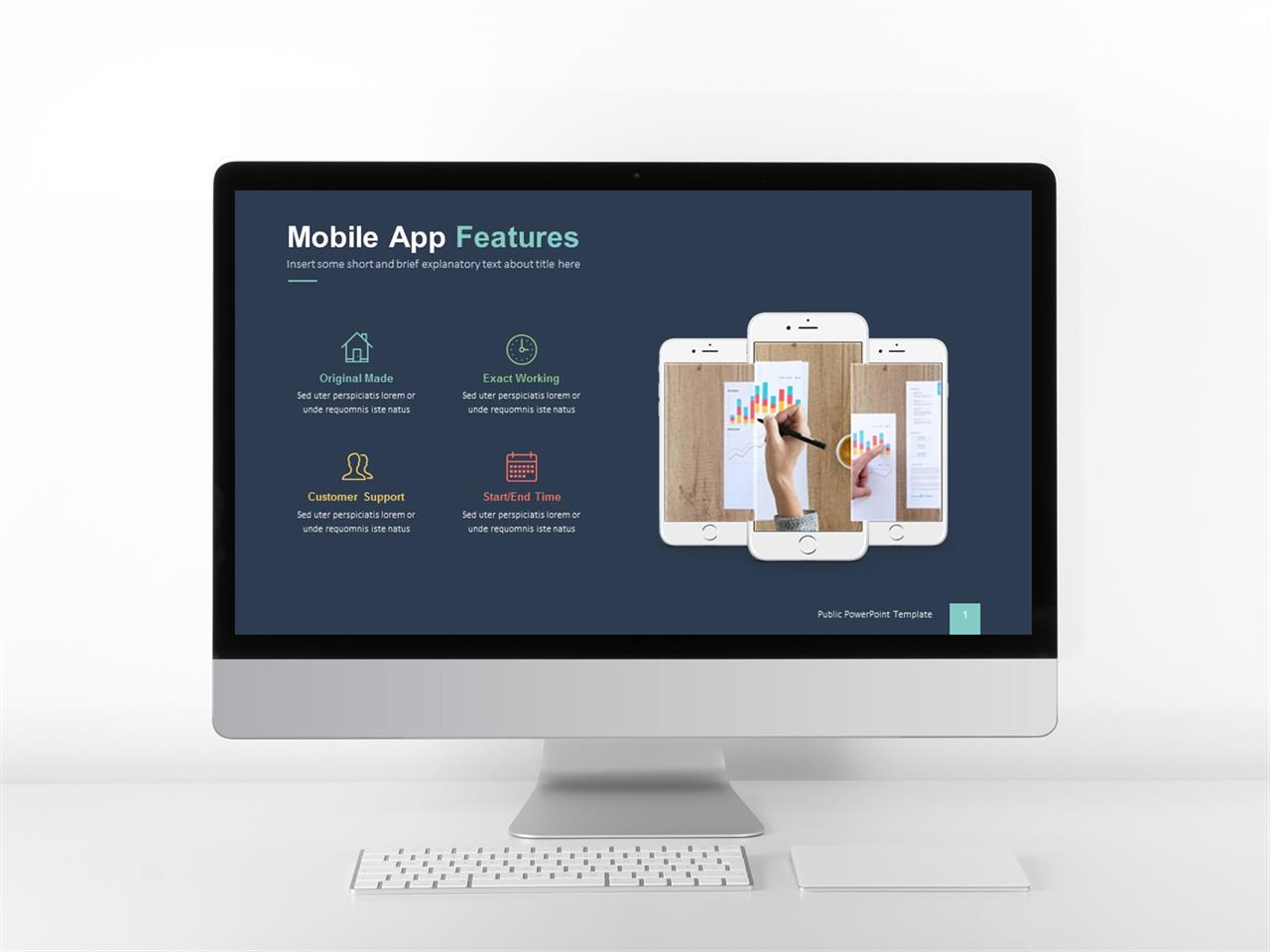 Mobile App Features
Insert some short and brief explanatory text about title here

Original Made
Sed uter perspiciatis lorem or unde requomnis iste natus

Exact Working
Sed uter perspiciatis lorem or unde requomnis iste natus

Customer Support
Sed uter perspiciatis lorem or unde requomnis iste natus

Start/End Time
Sed uter perspiciatis lorem or unde requomnis iste natus

Public PowerPoint Template
1