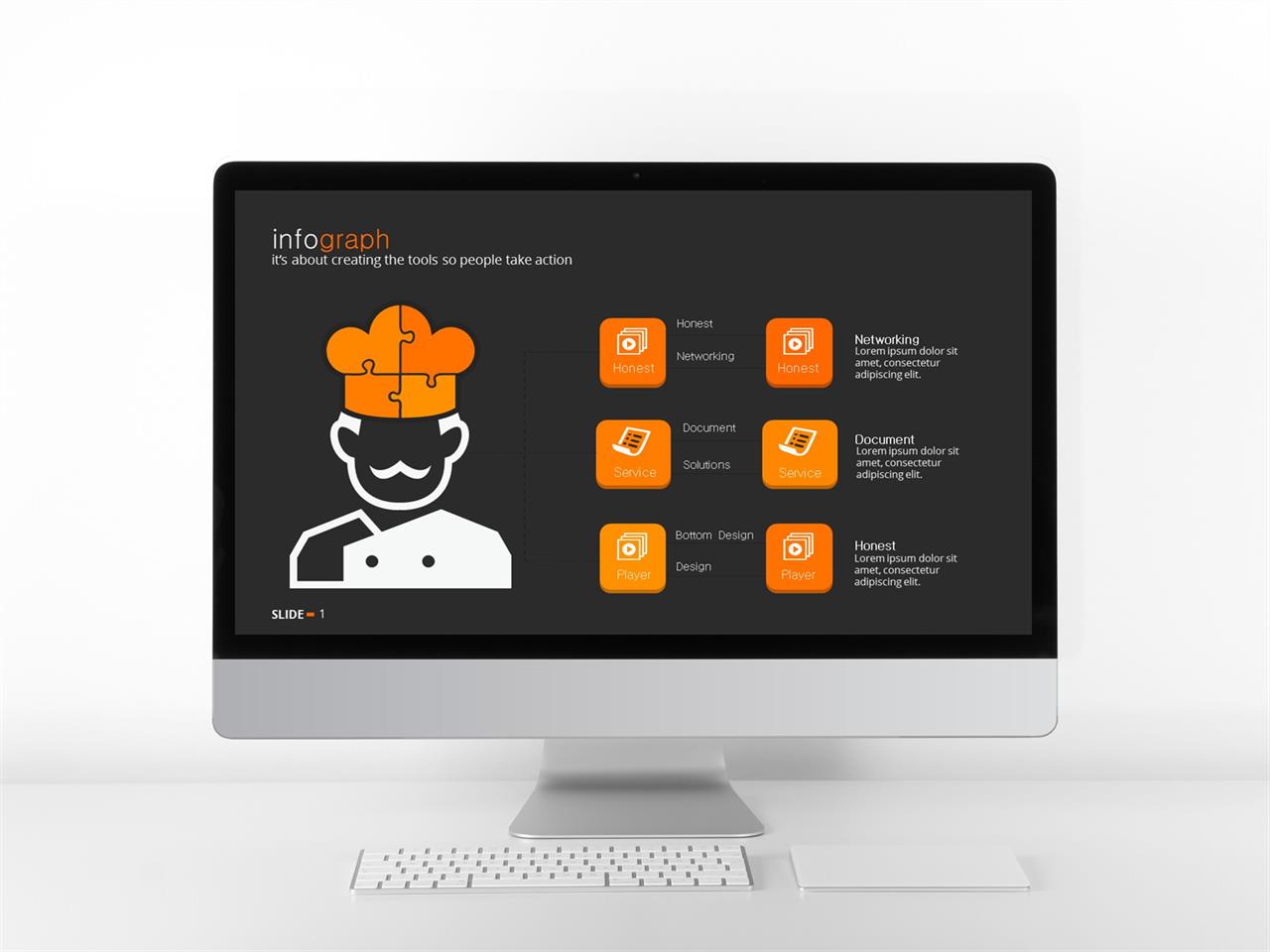 infograph
it's about creating the tools so people take action

Honest
Honest
Networking
Honest

Networking
Lorem ipsum dolor sit amet, consectetur adipiscing elit.

Service
Document
Solutions
Service

Document
Lorem ipsum dolor sit amet, consectetur adipiscing elit.

Player
Bottom Design
Design
Player

Honest
Lorem ipsum dolor sit amet, consectetur adipiscing elit.

SLIDE 1