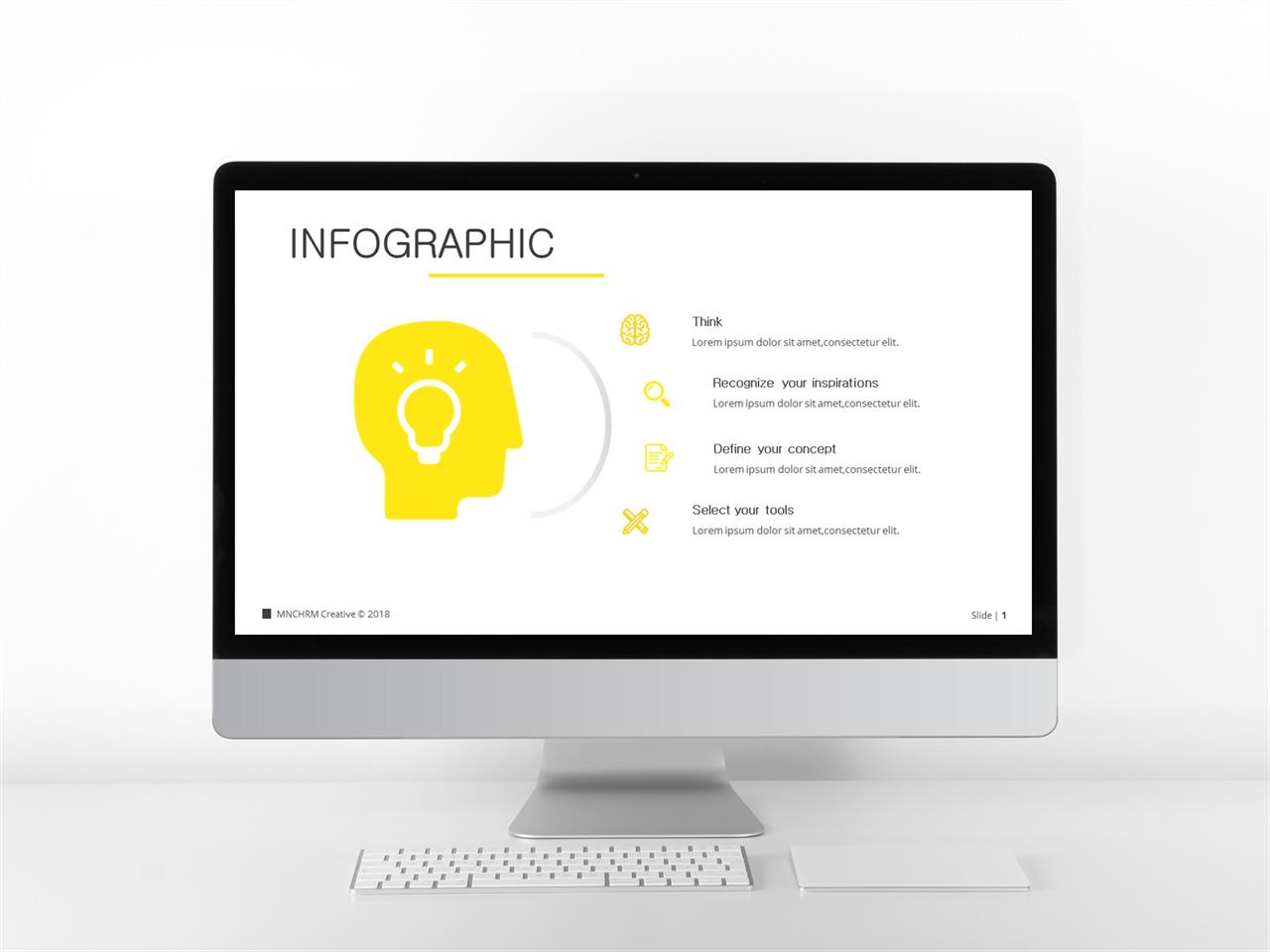 INFOGRAPHIC

Think
Lorem ipsum dolor sit amet,consectetur elit.

Recognize your inspirations
Lorem ipsum dolor sit amet,consectetur elit.

Define your concept
Lorem ipsum dolor sit amet,consectetur elit.

Select your tools
Lorem ipsum dolor sit amet,consectetur elit.

MNCHRM Creative © 2018

Slide | 1