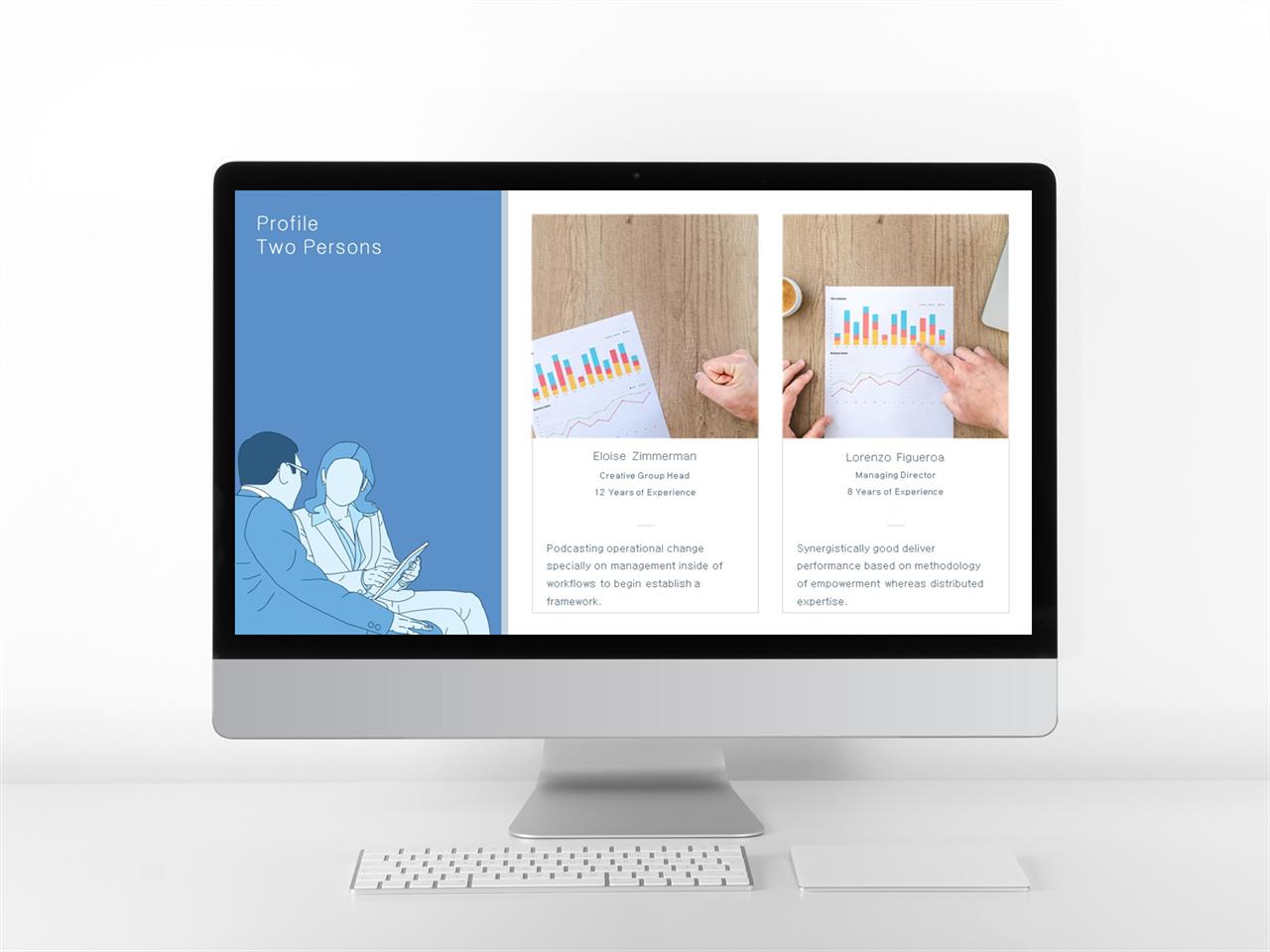 Profile
Two Persons

Eloise Zimmerman
Creative Group Head
12 Years of Experience

Podcasting operational change specially on management inside of workflows to begin establish a framework.

Lorenzo Figueroa
Managing Director
8 Years of Experience

Synergistically good deliver performance based on methodology of empowerment whereas distributed expertise.