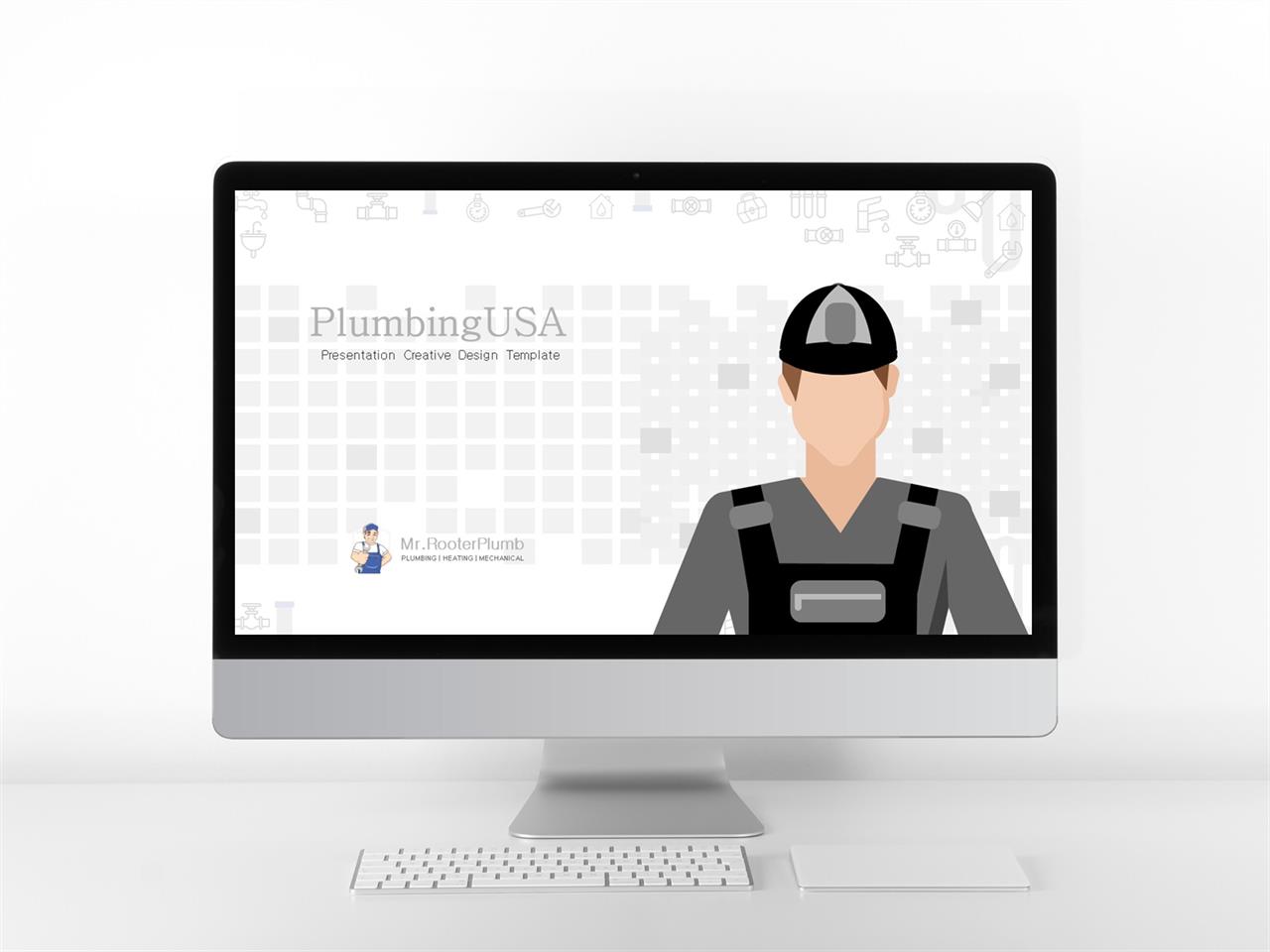 PlumbingUSA

Presentation Creative Design Template

Mr.RooterPlumb
PLUMBING | HEATING | MECHANICAL