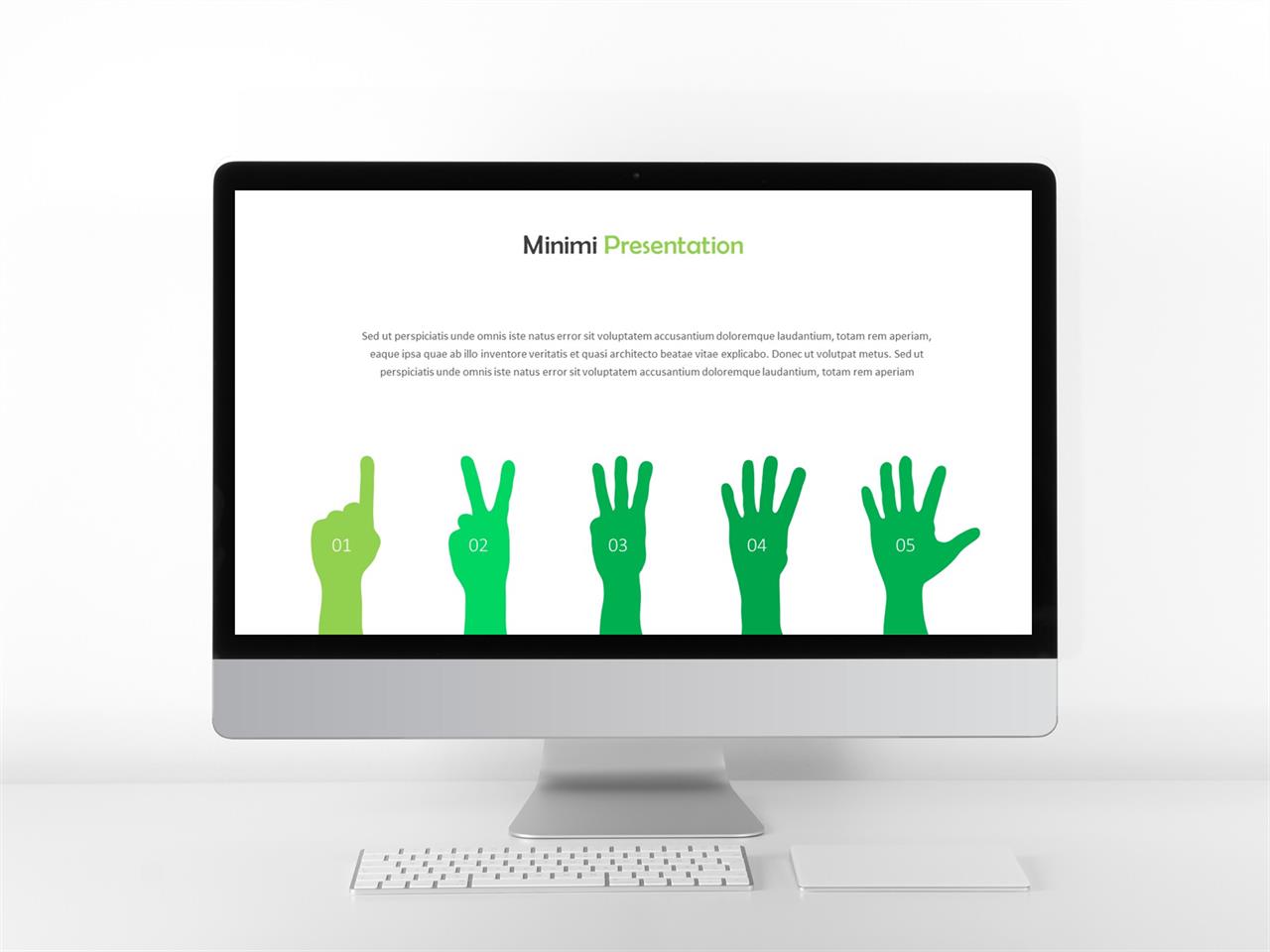 Minimi Presentation

Sed ut perspiciatis unde omnis iste natus error sit voluptatem accusantium doloremque laudantium, totam rem aperiam, eaque ipsa quae ab illo inventore veritatis et quasi architecto beatae vitae explicabo. Donec ut volutpat metus. Sed ut perspiciatis unde omnis iste natus error sit voluptatem accusantium doloremque laudantium, totam rem aperiam

01

02

03

04

05