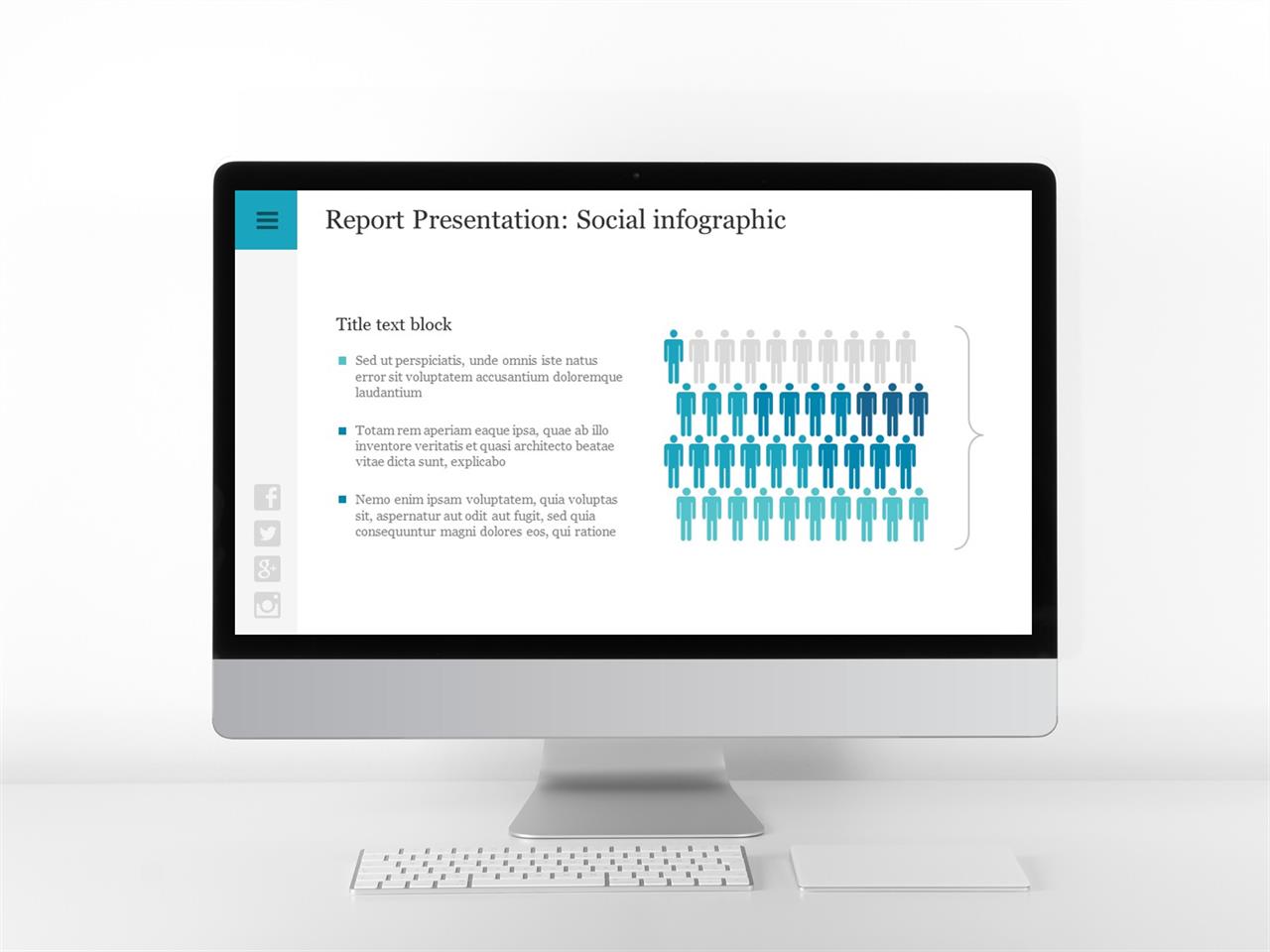 Report Presentation: Social infographic

Title text block

Sed ut perspiciatis, unde omnis iste natus error sit voluptatem accusantium doloremque laudantium

Totam rem aperiam eaque ipsa, quae ab illo inventore veritatis et quasi architecto beatae vitae dicta sunt, explicabo

Nemo enim ipsam voluptatem, quia voluptas sit, aspernatur aut odit aut fugit, sed quia consequuntur magni dolores eos, qui ratione