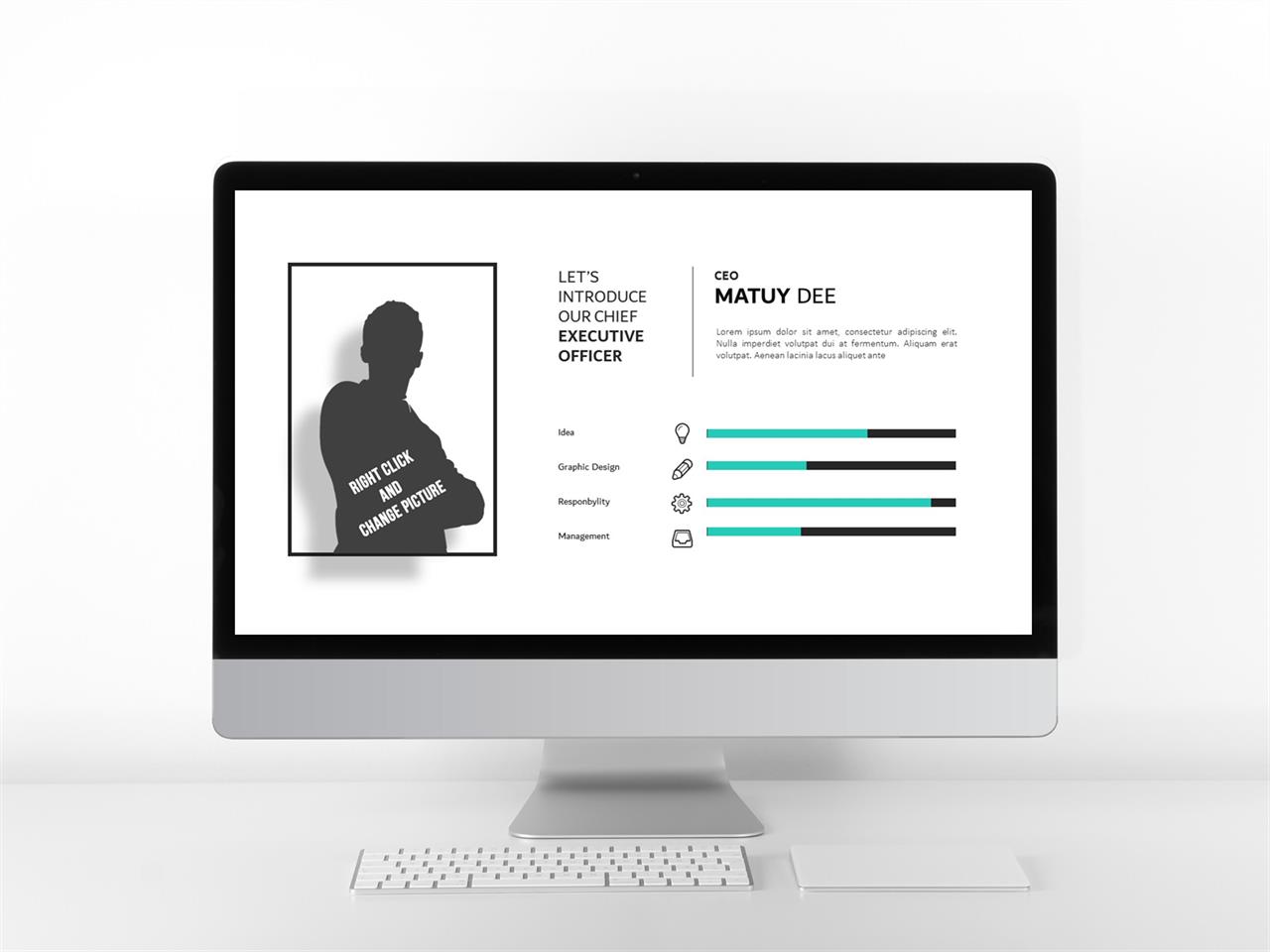 RIGHT CLICK
AND
CHANGE PICTURE

LET'S
INTRODUCE
OUR CHIEF
EXECUTIVE
OFFICER

CEO
MATUY DEE

Lorem ipsum dolor sit amet, consectetur adipiscing elit. Nulla imperdiet volutpat dui at fermentum. Aliquam erat volutpat. Aenean lacinia lacus aliquet ante

Idea

Graphic Design

Responbylity

Management