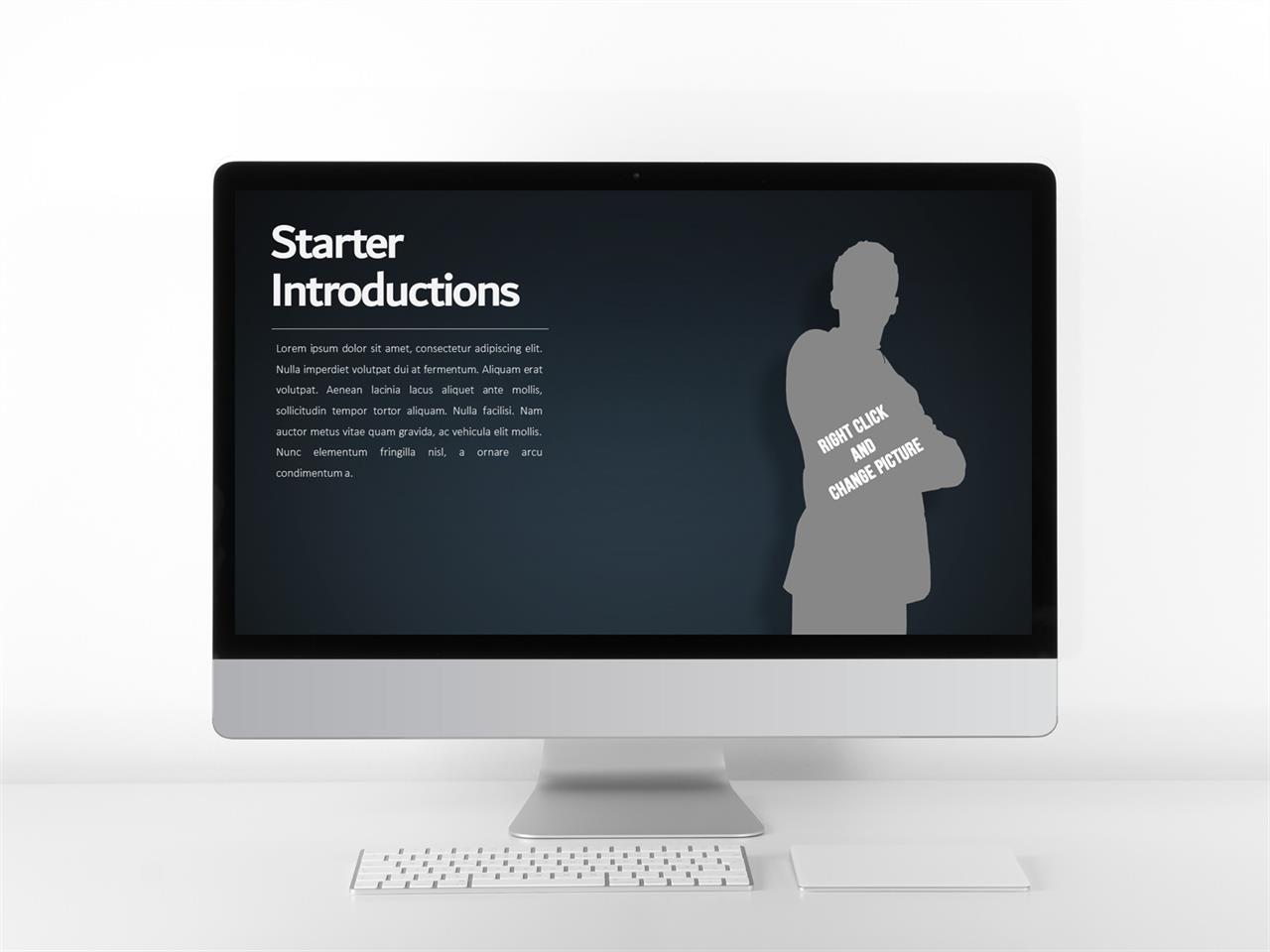 Starter Introductions

Lorem ipsum dolor sit amet, consectetur adipiscing elit. Nulla imperdiet volutpat dui at fermentum. Aliquam erat volutpat. Aenean lacinia lacus aliquet ante mollis, sollicitudin tempor tortor aliquam. Nulla facilisi. Nam auctor metus vitae quam gravida, ac vehicula elit mollis. Nunc elementum fringilla nisl, a ornare arcu condimentum a.

RIGHT CLICK AND CHANGE PICTURE