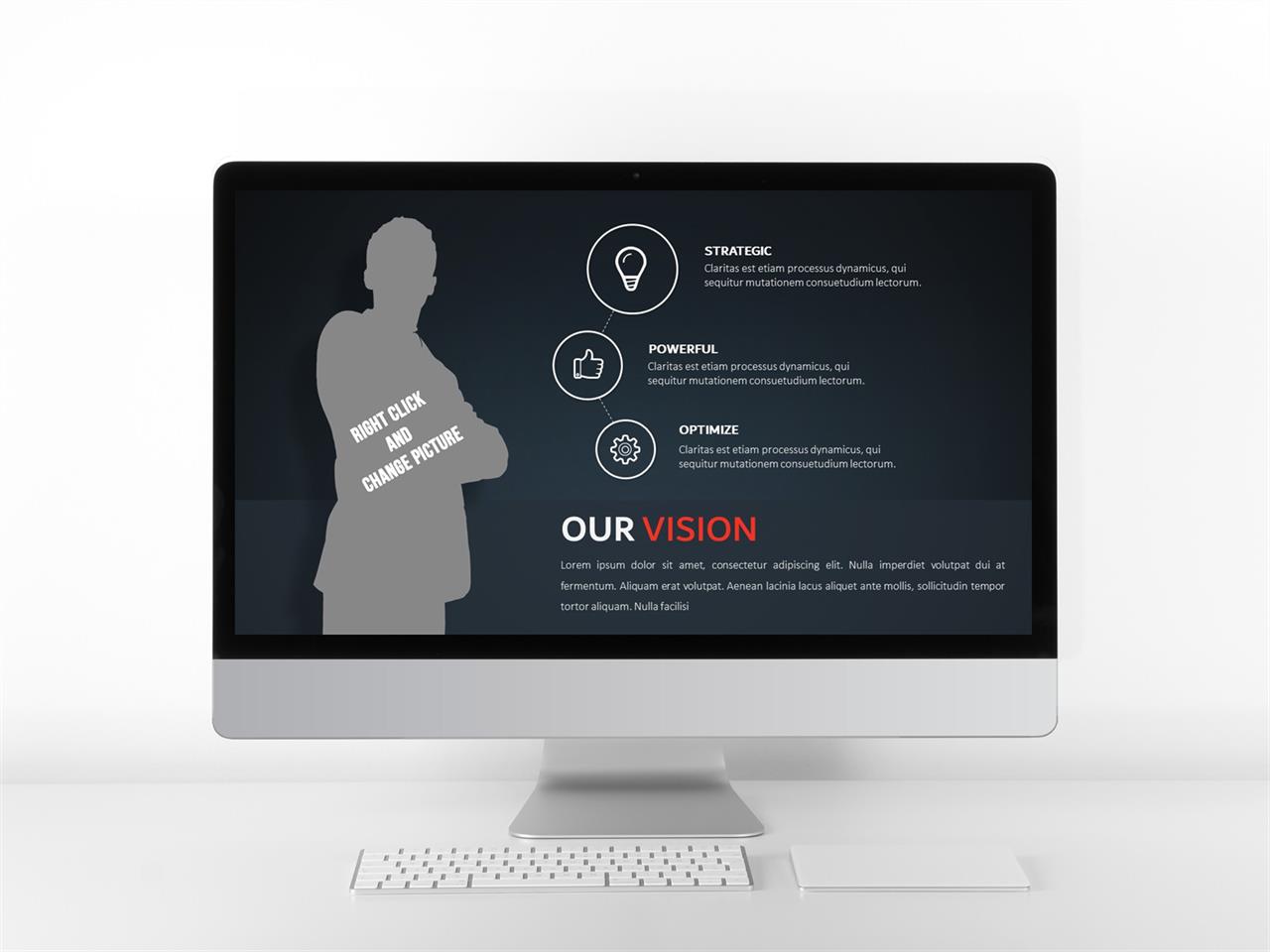 RIGHT CLICK
AND
CHANGE PICTURE

STRATEGIC
Claritas est etiam processus dynamicus, qui sequitur mutationem consuetudium lectorum.

POWERFUL
Claritas est etiam processus dynamicus, qui sequitur mutationem consuetudium lectorum.

OPTIMIZE
Claritas est etiam processus dynamicus, qui sequitur mutationem consuetudium lectorum.

OUR VISION

Lorem ipsum dolor sit amet, consectetur adipiscing elit. Nulla imperdiet volutpat dui at fermentum. Aliquam erat volutpat. Aenean lacinia lacus aliquet ante mollis, sollicitudin tempor tortor aliquam. Nulla facilisi