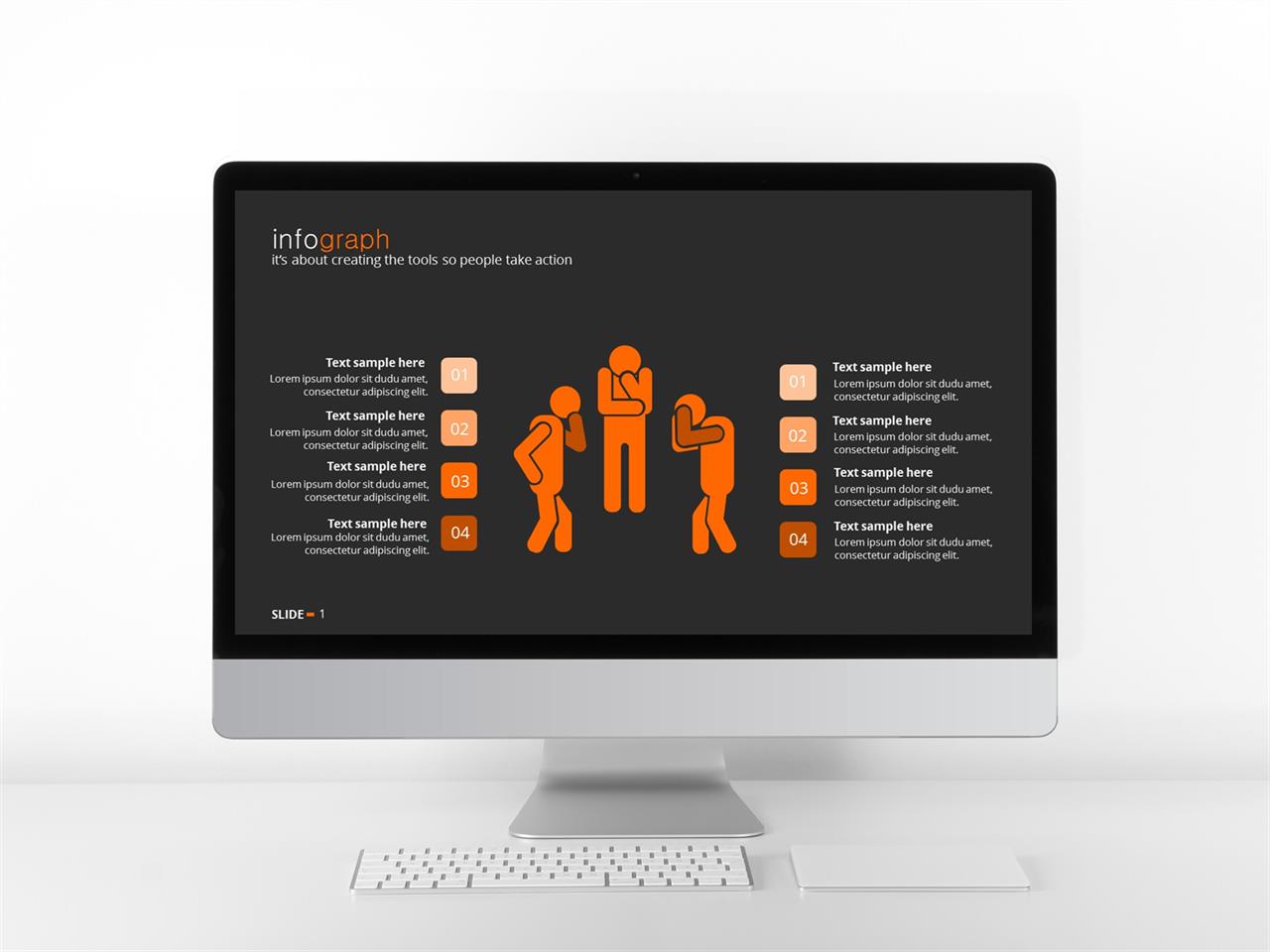 infograph
it's about creating the tools so people take action

Text sample here
Lorem ipsum dolor sit dudu amet, consectetur adipiscing elit.

01

Text sample here
Lorem ipsum dolor sit dudu amet, consectetur adipiscing elit.

02

Text sample here
Lorem ipsum dolor sit dudu amet, consectetur adipiscing elit.

03

Text sample here
Lorem ipsum dolor sit dudu amet, consectetur adipiscing elit.

04

01

Text sample here
Lorem ipsum dolor sit dudu amet, consectetur adipiscing elit.

02

Text sample here
Lorem ipsum dolor sit dudu amet, consectetur adipiscing elit.

03

Text sample here
Lorem ipsum dolor sit dudu amet, consectetur adipiscing elit.

04

Text sample here
Lorem ipsum dolor sit dudu amet, consectetur adipiscing elit.

SLIDE 1