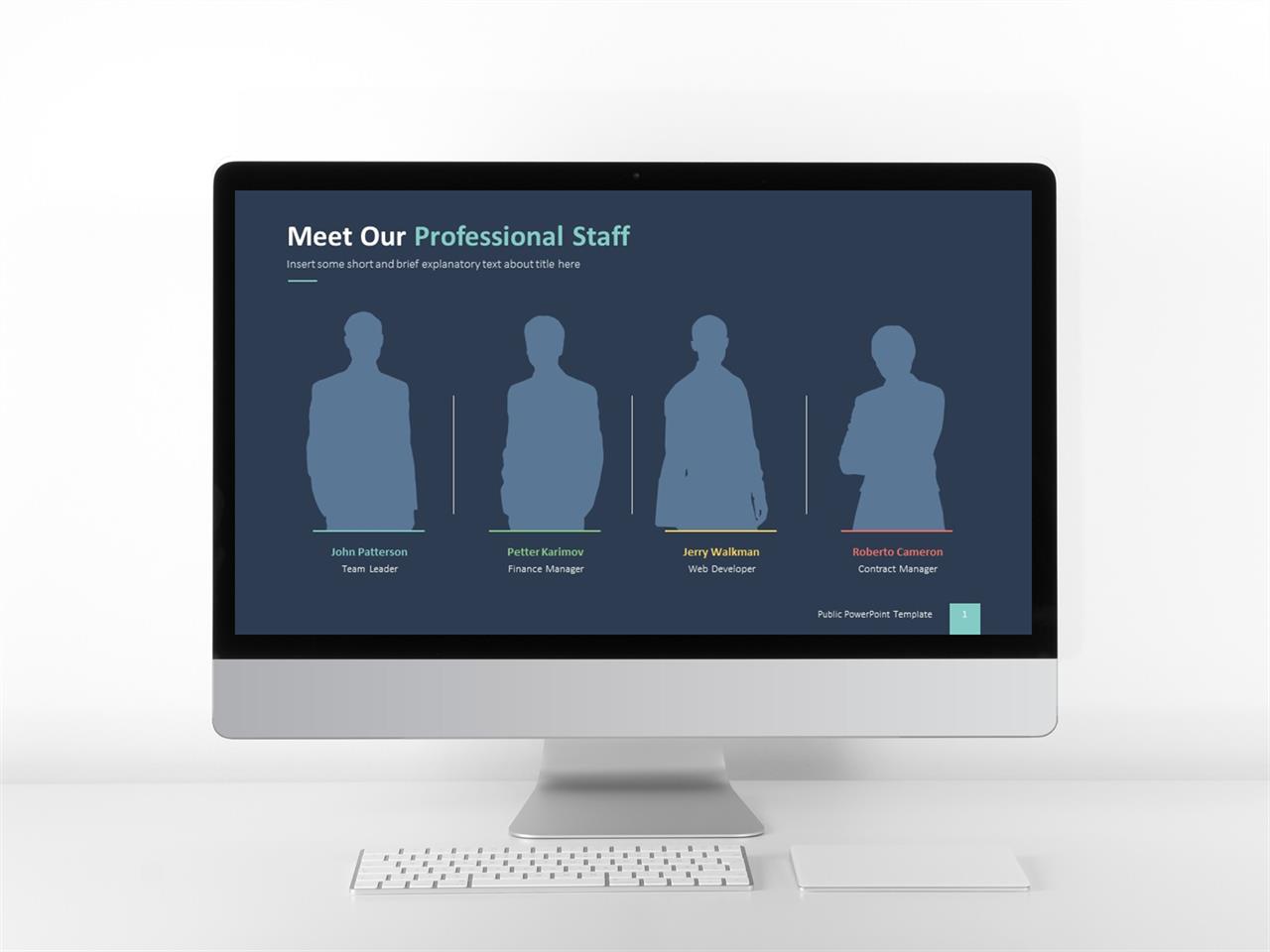 Meet Our Professional Staff

Insert some short and brief explanatory text about title here

John Patterson
Team Leader

Petter Karimov
Finance Manager

Jerry Walkman
Web Developer

Roberto Cameron
Contract Manager

Public PowerPoint Template

1