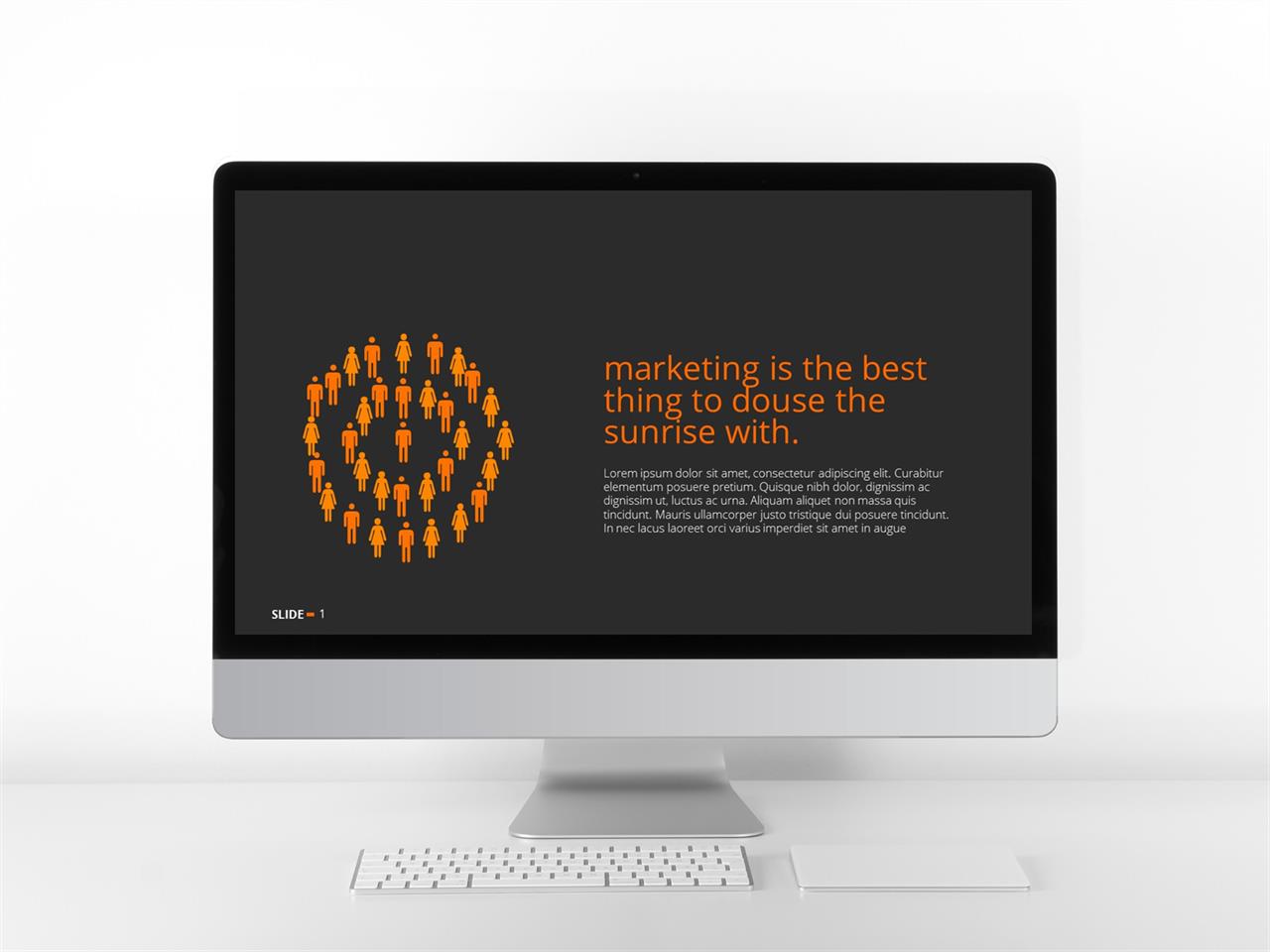 marketing is the best thing to douse the sunrise with.

Lorem ipsum dolor sit amet, consectetur adipiscing elit. Curabitur elementum posuere pretium. Quisque nibh dolor, dignissim ac dignissim ut, luctus ac urna. Aliquam aliquet non massa quis tincidunt. Mauris ullamcorper justo tristique dui posuere tincidunt. In nec lacus laoreet orci varius imperdiet sit amet in augue

SLIDE 1