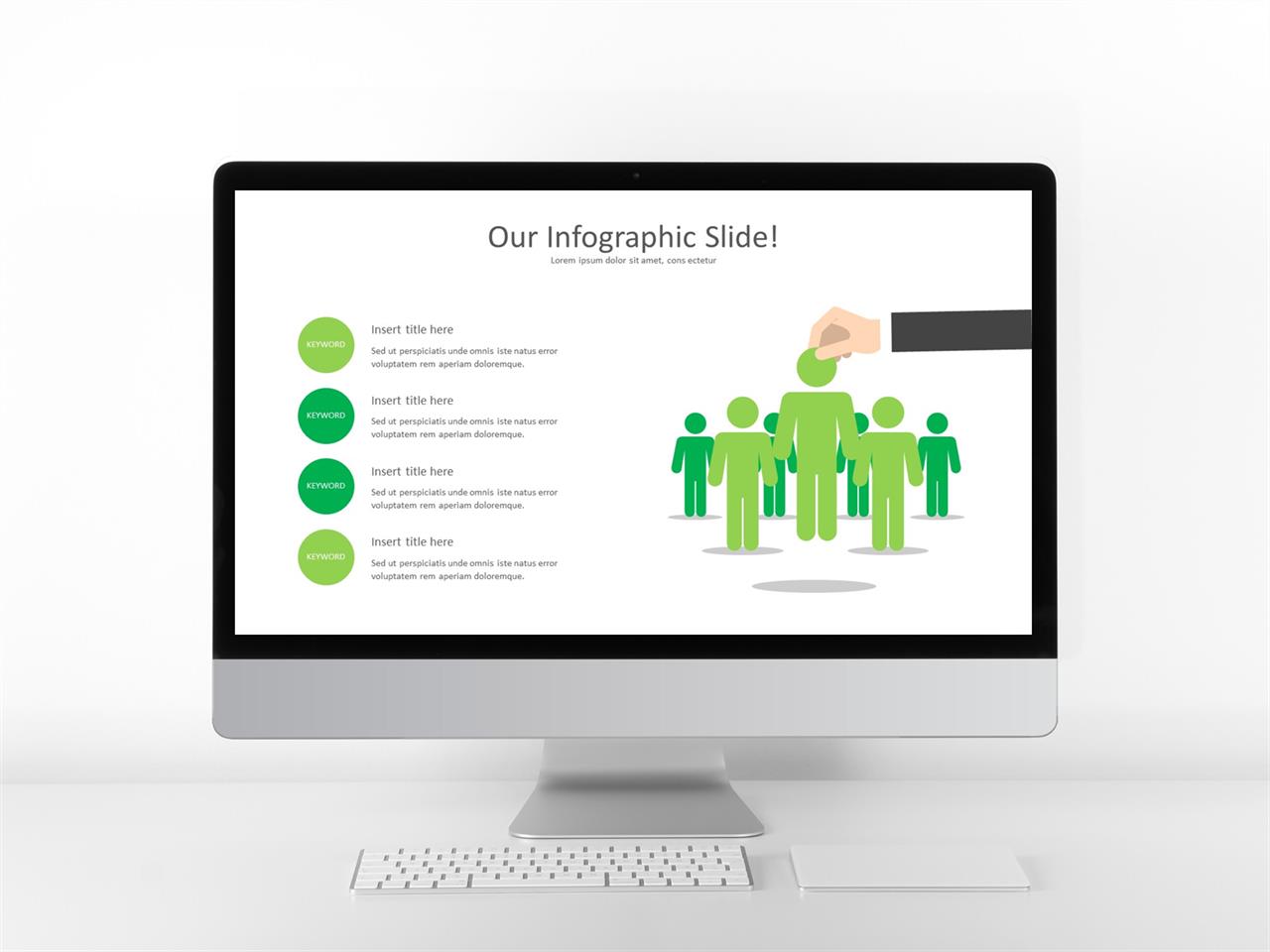 Our Infographic Slide!
Lorem ipsum dolor sit amet, cons ectetur

KEYWORD
Insert title here
Sed ut perspiciatis unde omnis iste natus error voluptatem rem aperiam doloremque.

KEYWORD
Insert title here
Sed ut perspiciatis unde omnis iste natus error voluptatem rem aperiam doloremque.

KEYWORD
Insert title here
Sed ut perspiciatis unde omnis iste natus error voluptatem rem aperiam doloremque.

KEYWORD
Insert title here
Sed ut perspiciatis unde omnis iste natus error voluptatem rem aperiam doloremque.