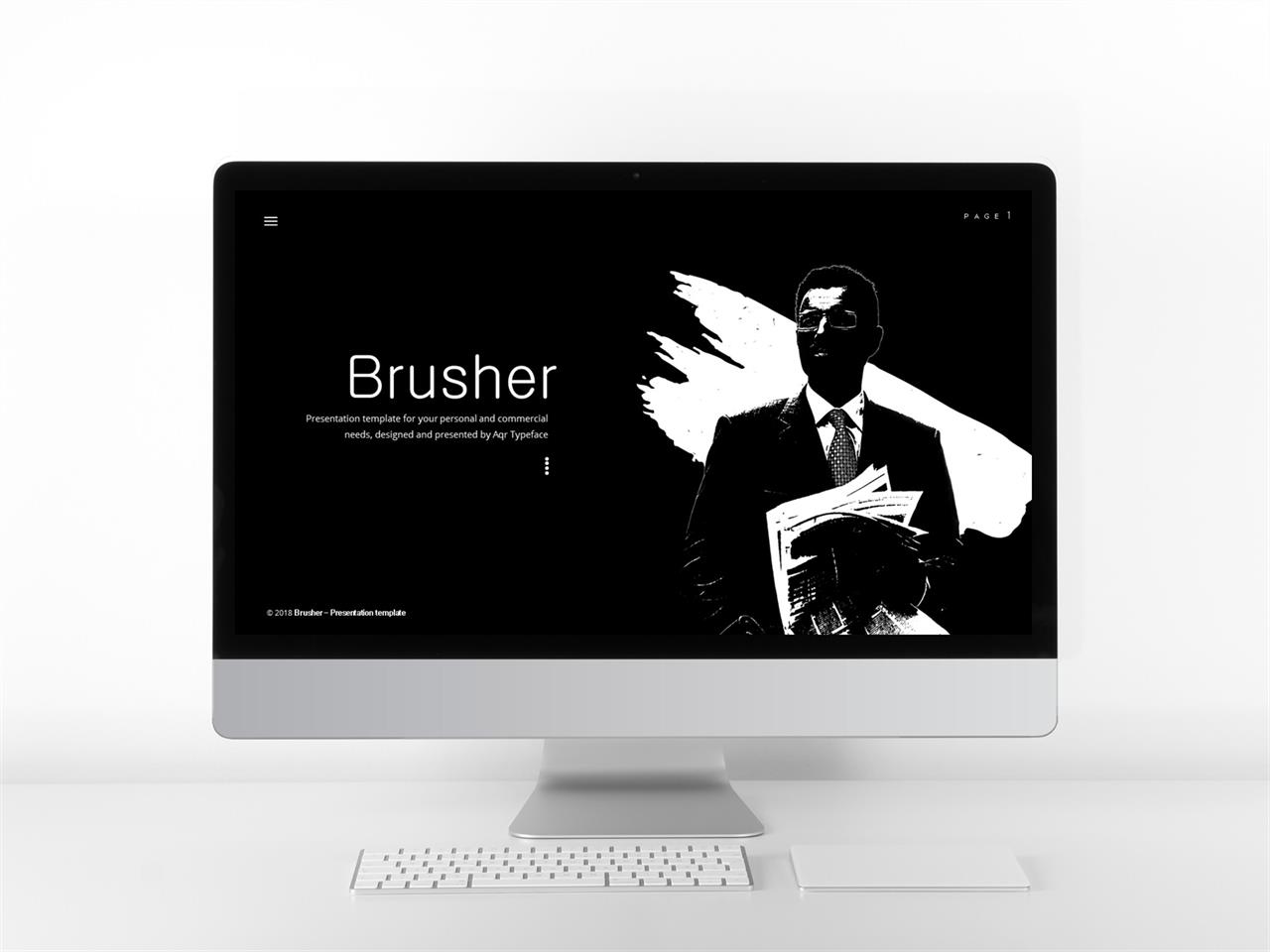 PAGE 1

Brusher

Presentation template for your personal and commercial needs, designed and presented by Aqr Typeface

© 2018 Brusher – Presentation template