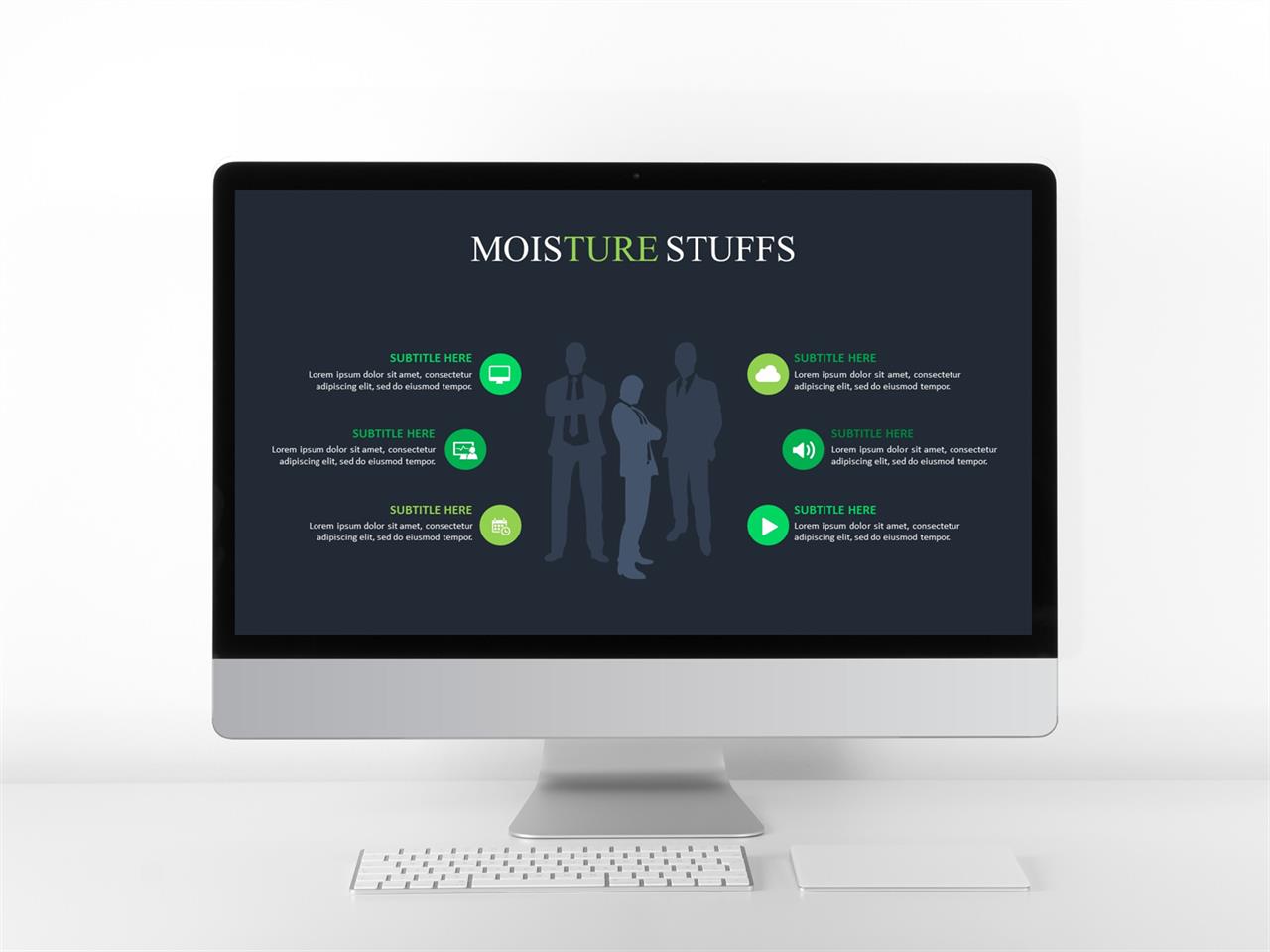 MOISTURE STUFFS

SUBTITLE HERE
Lorem ipsum dolor sit amet, consectetur adipiscing elit, sed do eiusmod tempor.

SUBTITLE HERE
Lorem ipsum dolor sit amet, consectetur adipiscing elit, sed do eiusmod tempor.

SUBTITLE HERE
Lorem ipsum dolor sit amet, consectetur adipiscing elit, sed do eiusmod tempor.

SUBTITLE HERE
Lorem ipsum dolor sit amet, consectetur adipiscing elit, sed do eiusmod tempor.

SUBTITLE HERE
Lorem ipsum dolor sit amet, consectetur adipiscing elit, sed do eiusmod tempor.

SUBTITLE HERE
Lorem ipsum dolor sit amet, consectetur adipiscing elit, sed do eiusmod tempor.