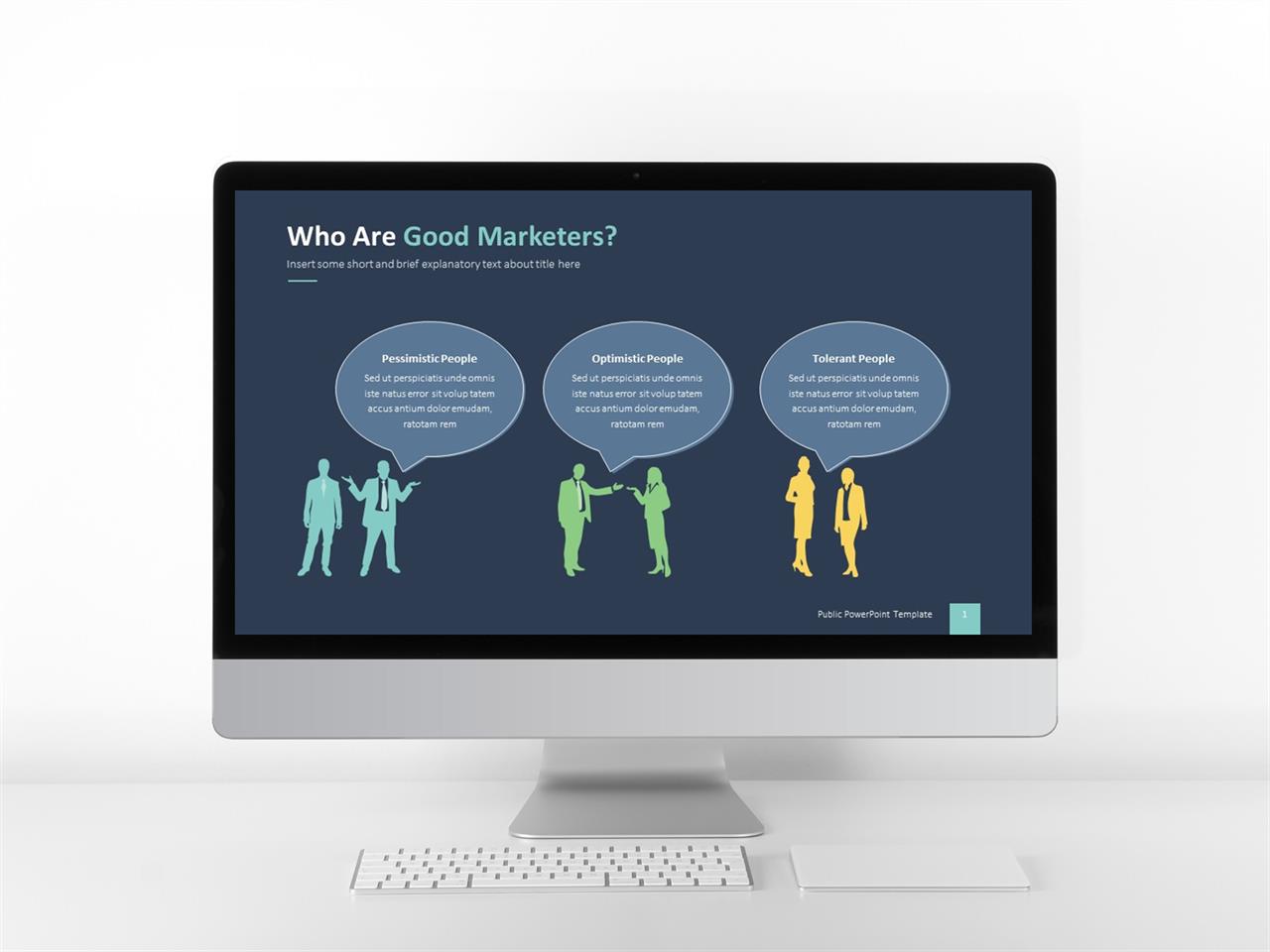 Who Are Good Marketers?

Insert some short and brief explanatory text about title here

Pessimistic People

Sed ut perspiciatis unde omnis iste natus error sit volup tatem accus antium dolor emudam, ratotam rem

Optimistic People

Sed ut perspiciatis unde omnis iste natus error sit volup tatem accus antium dolor emudam, ratotam rem

Tolerant People

Sed ut perspiciatis unde omnis iste natus error sit volup tatem accus antium dolor emudam, ratotam rem

Public PowerPoint Template

1