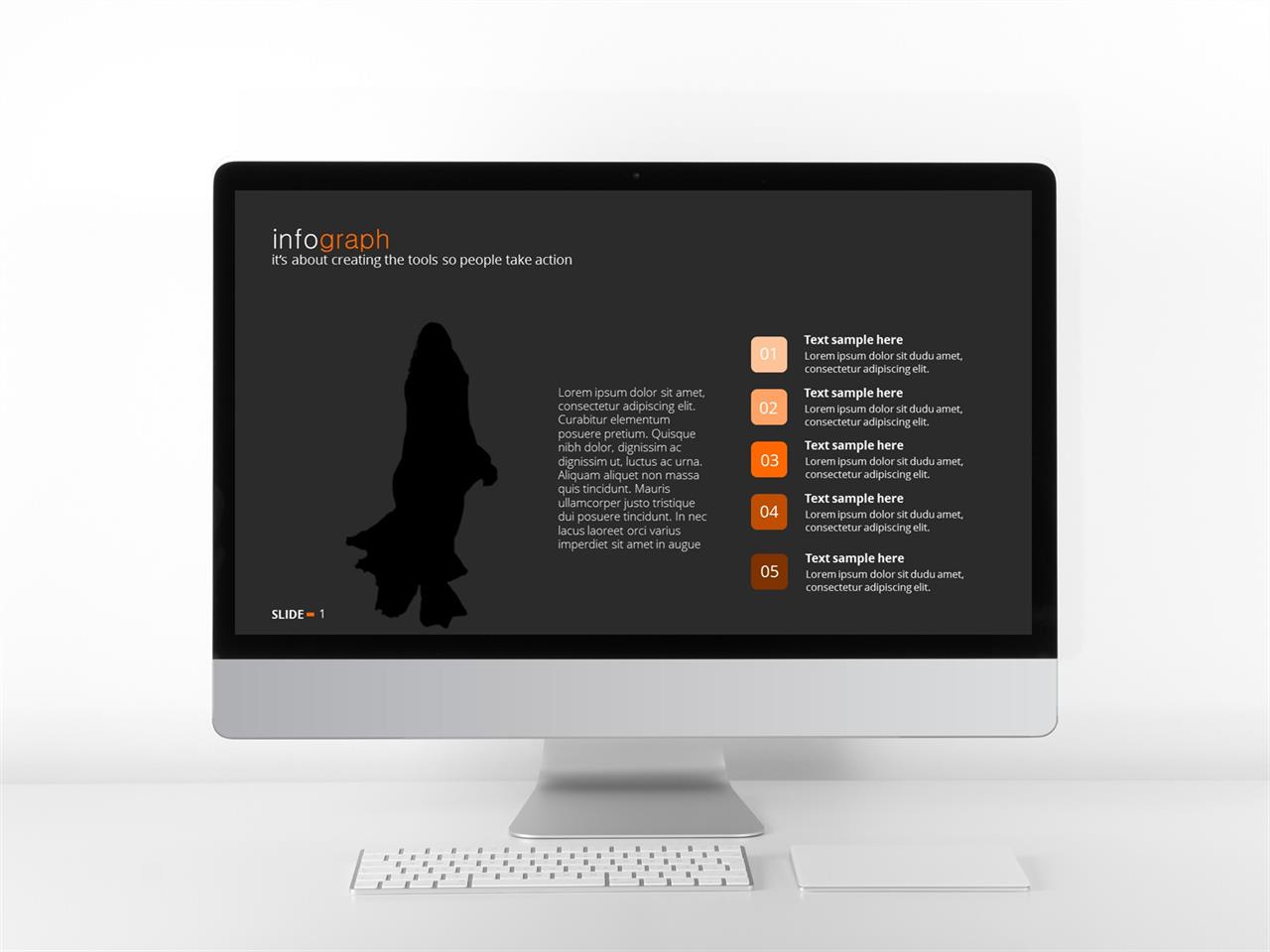 infograph
it's about creating the tools so people take action

Lorem ipsum dolor sit amet, consectetur adipiscing elit. Curabitur elementum posuere pretium. Quisque nibh dolor, dignissim ac dignissim ut, luctus ac urna. Aliquam aliquet non massa quis tincidunt. Mauris ullamcorper justo tristique dui posuere tincidunt. In nec lacus laoreet orci varius imperdiet sit amet in augue

01
Text sample here
Lorem ipsum dolor sit dudu amet, consectetur adipiscing elit.

02
Text sample here
Lorem ipsum dolor sit dudu amet, consectetur adipiscing elit.

03
Text sample here
Lorem ipsum dolor sit dudu amet, consectetur adipiscing elit.

04
Text sample here
Lorem ipsum dolor sit dudu amet, consectetur adipiscing elit.

05
Text sample here
Lorem ipsum dolor sit dudu amet, consectetur adipiscing elit.

SLIDE 1