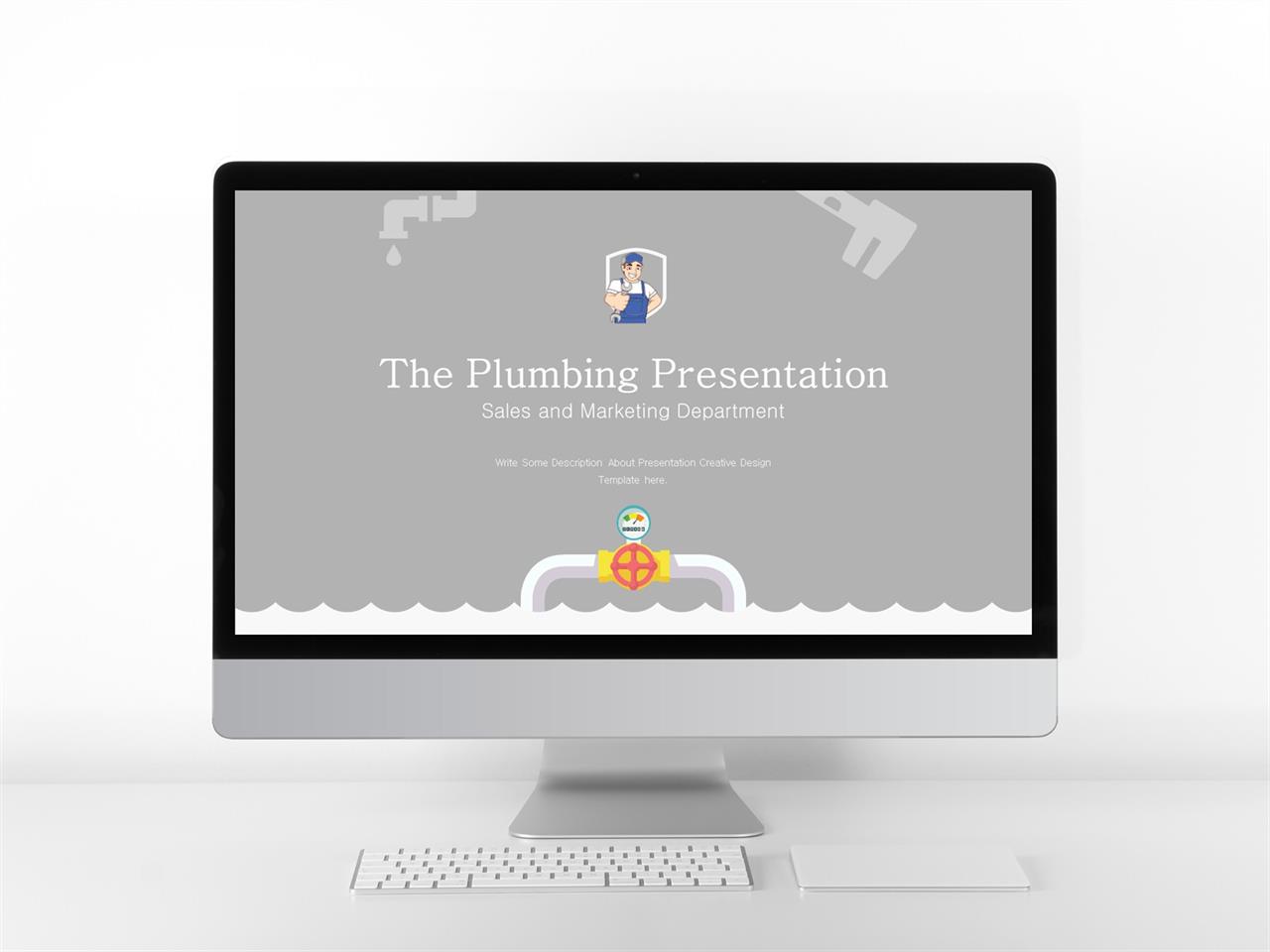 The Plumbing Presentation
Sales and Marketing Department

Write Some Description About Presentation Creative Design Template here.