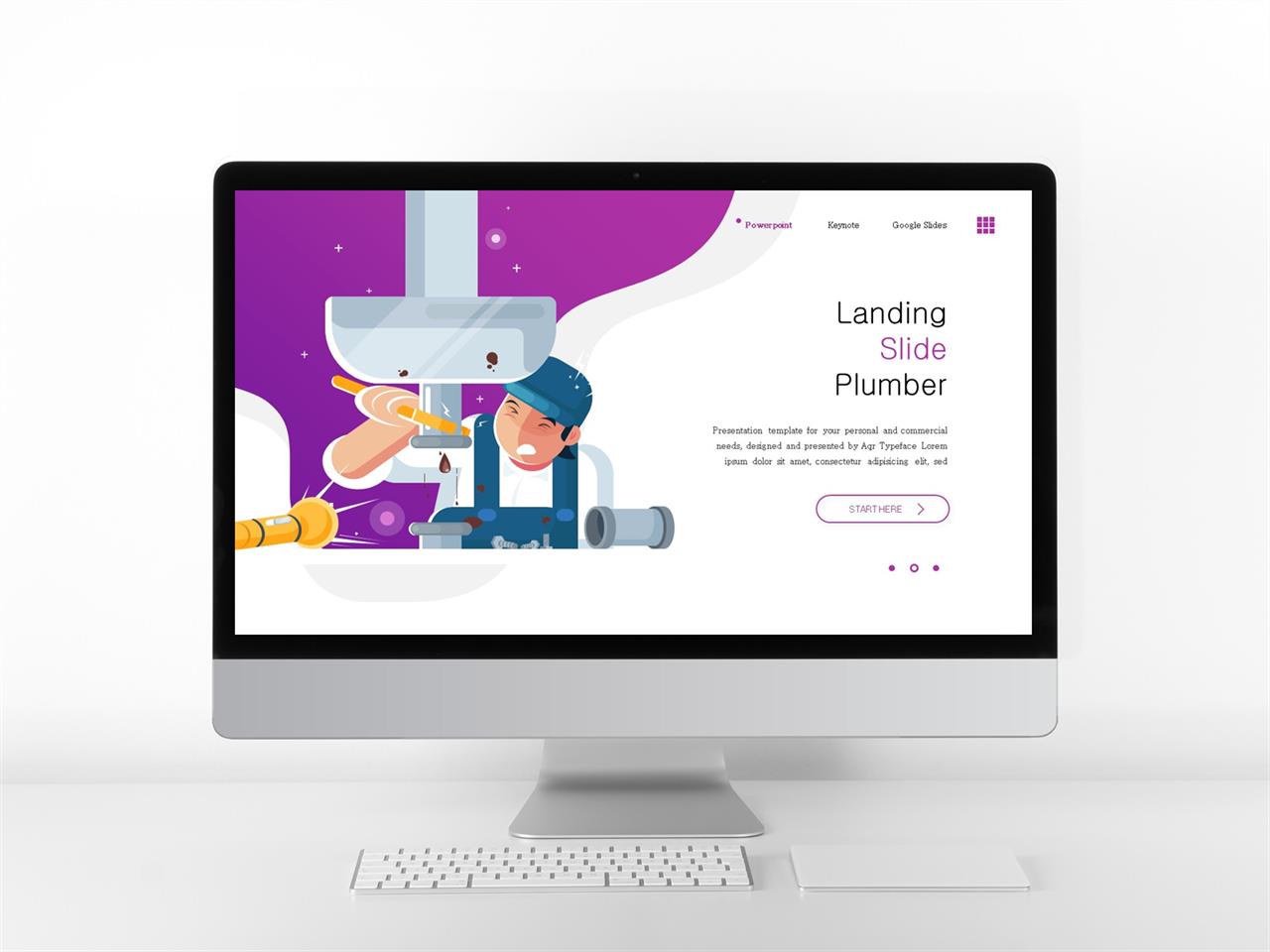 Powerpoint Keynote Google Slides

Landing
Slide
Plumber

Presentation template for your personal and commercial needs, designed and presented by Agr Typeface Lorem ipsum dolor sit amet, consectetur adipisicing elit, sed

START HERE