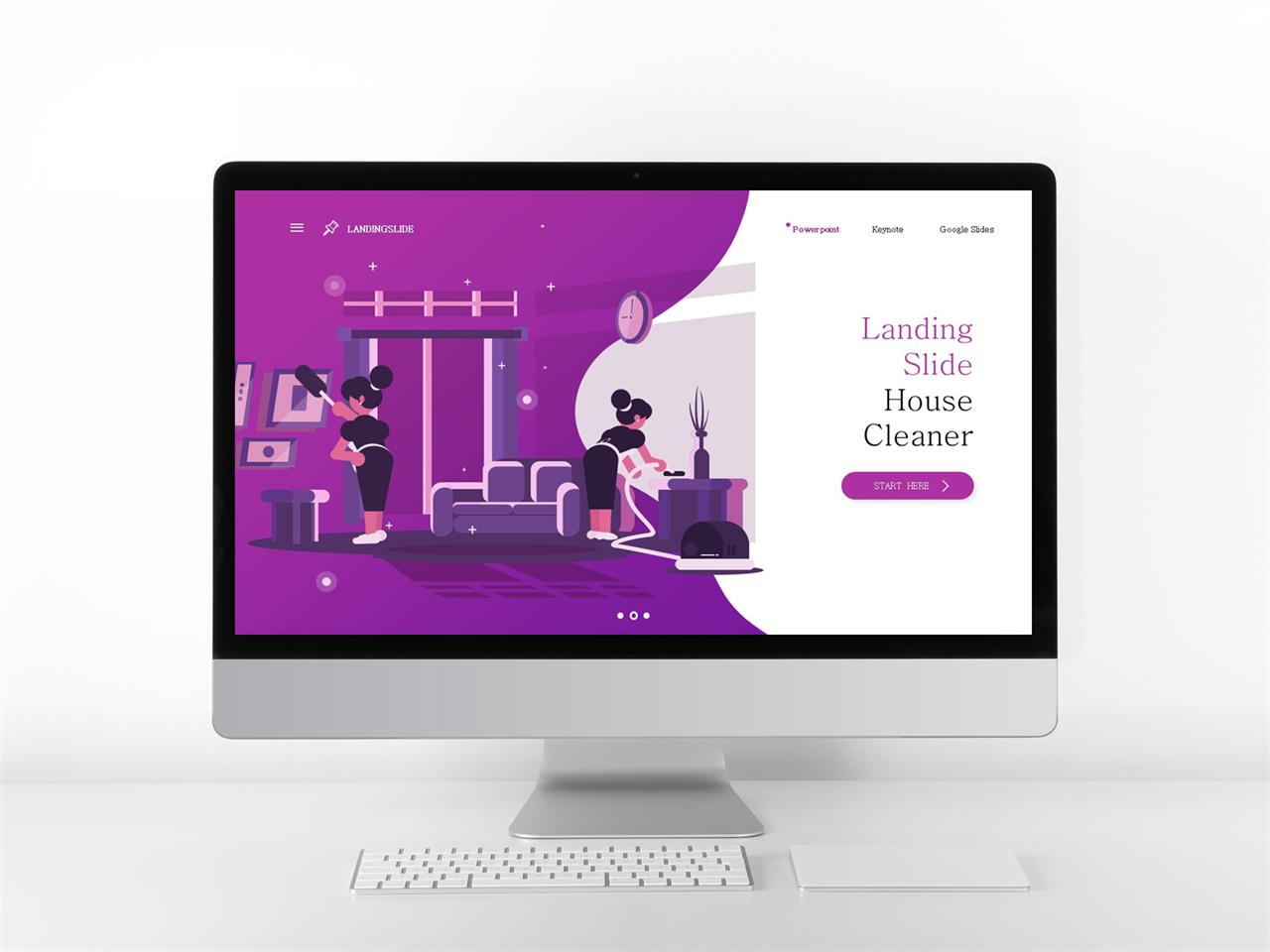 LANDINGSLIDE

Powerpoint Keynote Google Slides

Landing Slide House Cleaner

START HERE