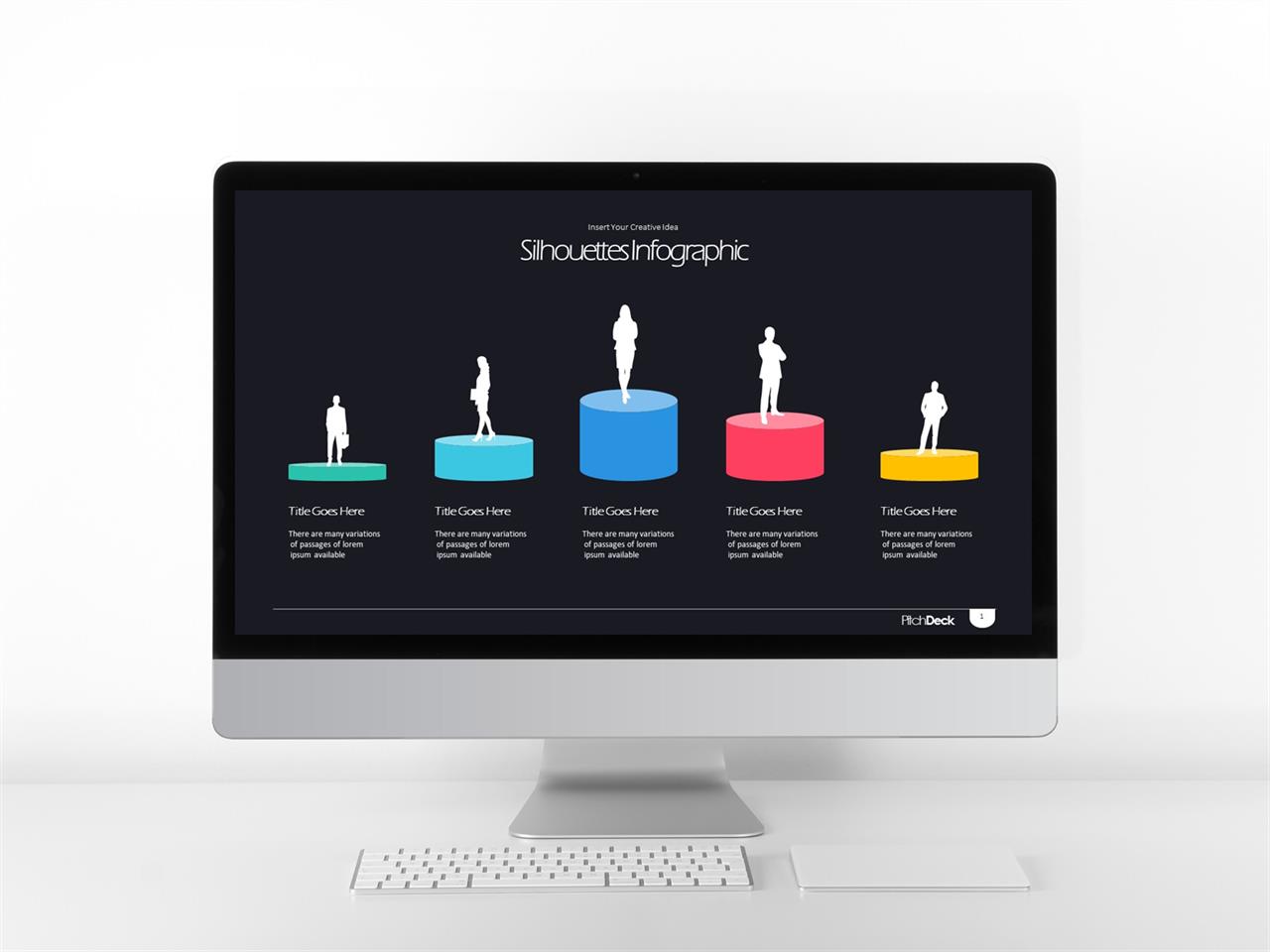 Insert Your Creative Idea

Silhouettes Infographic

Title Goes Here

There are many variations of passages of lorem ipsum available

Title Goes Here

There are many variations of passages of lorem ipsum available

Title Goes Here

There are many variations of passages of lorem ipsum available

Title Goes Here

There are many variations of passages of lorem ipsum available

Title Goes Here

There are many variations of passages of lorem ipsum available

PitchDeck 1