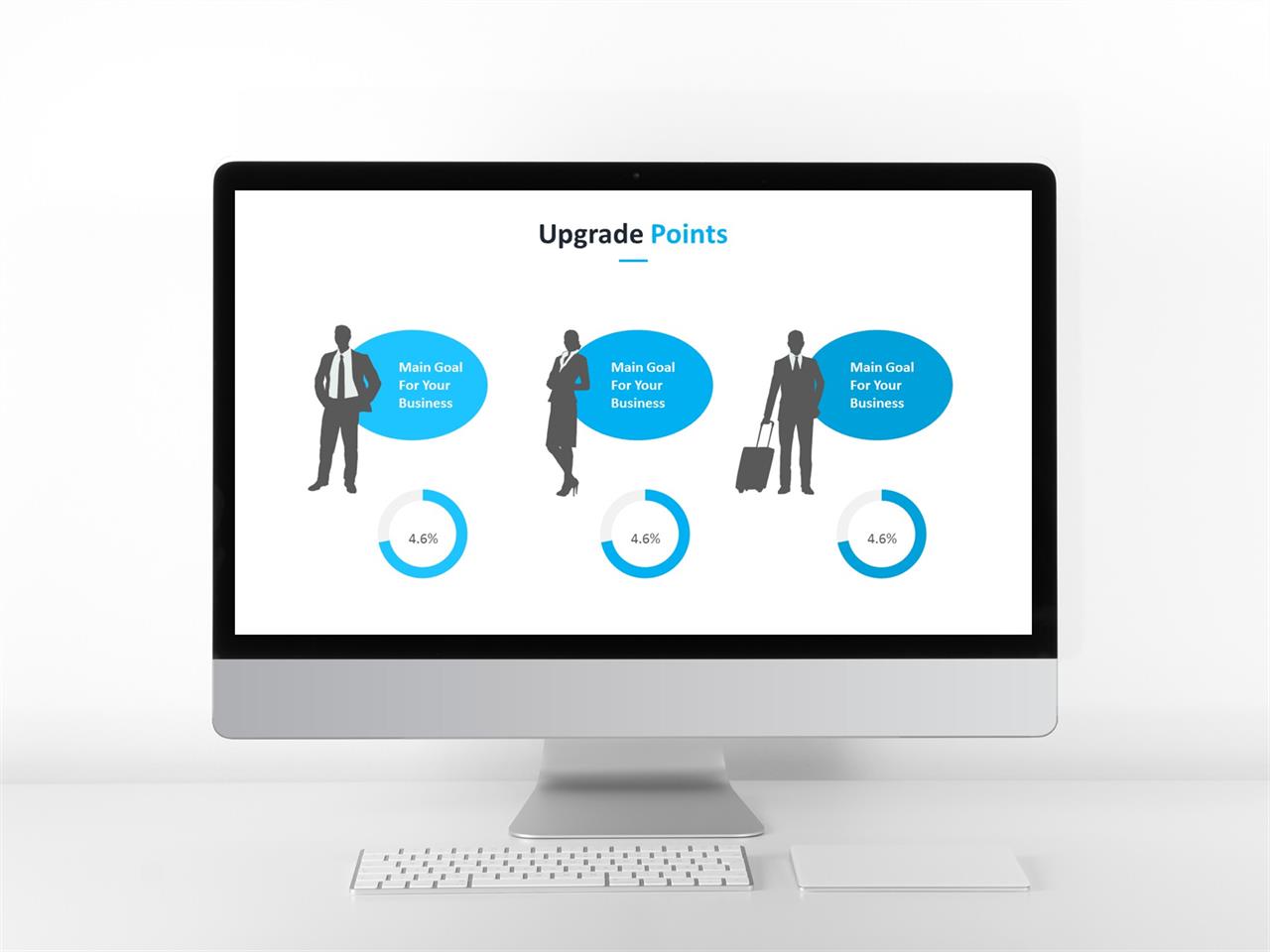 Upgrade Points

Main Goal For Your Business

4.6%

Main Goal For Your Business

4.6%

Main Goal For Your Business

4.6%