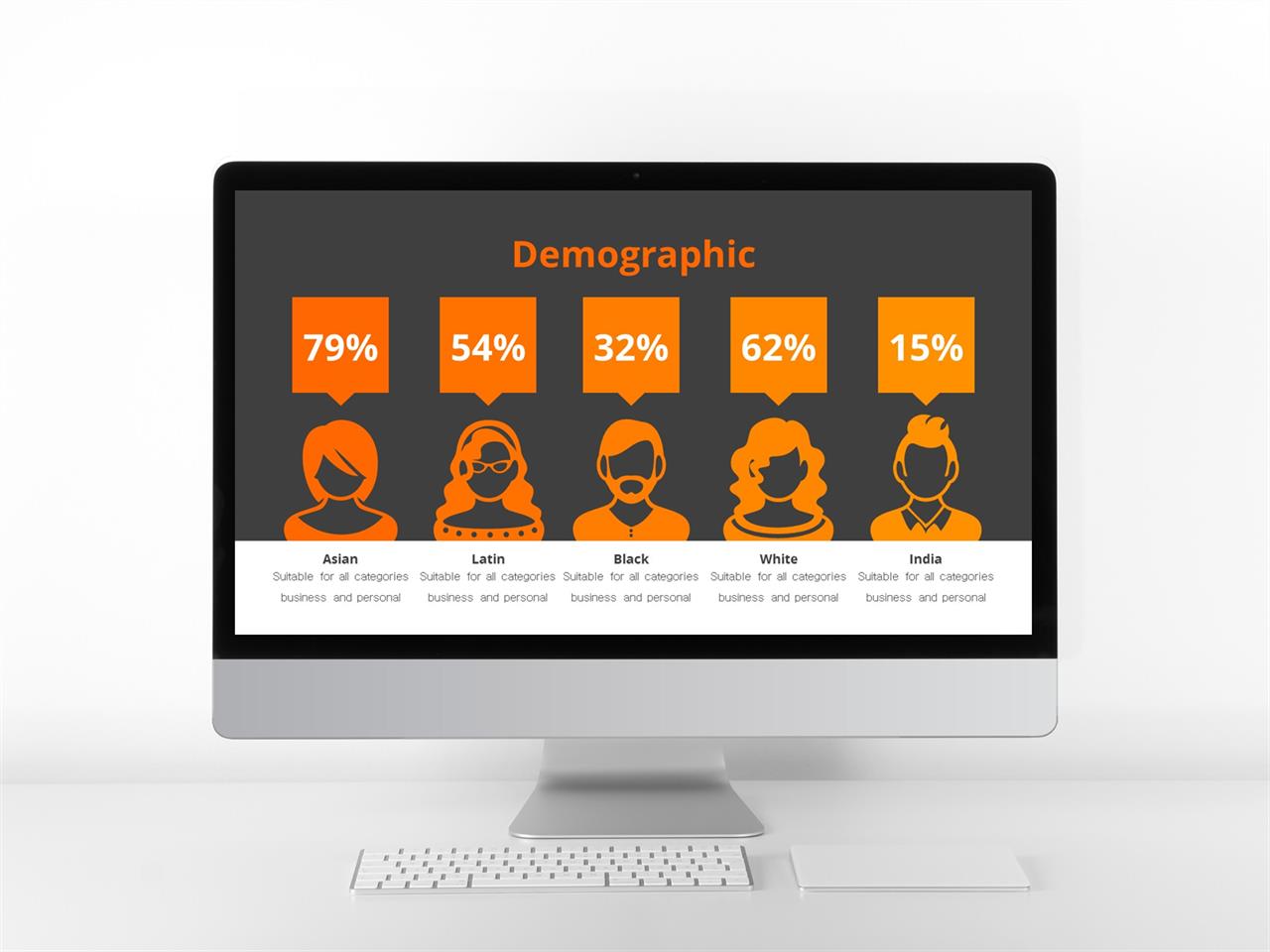 Demographic

79%

54%

32%

62%

15%

Asian
Suitable for all categories business and personal

Latin
Suitable for all categories business and personal

Black
Suitable for all categories business and personal

White
Suitable for all categories business and personal

India
Suitable for all categories business and personal