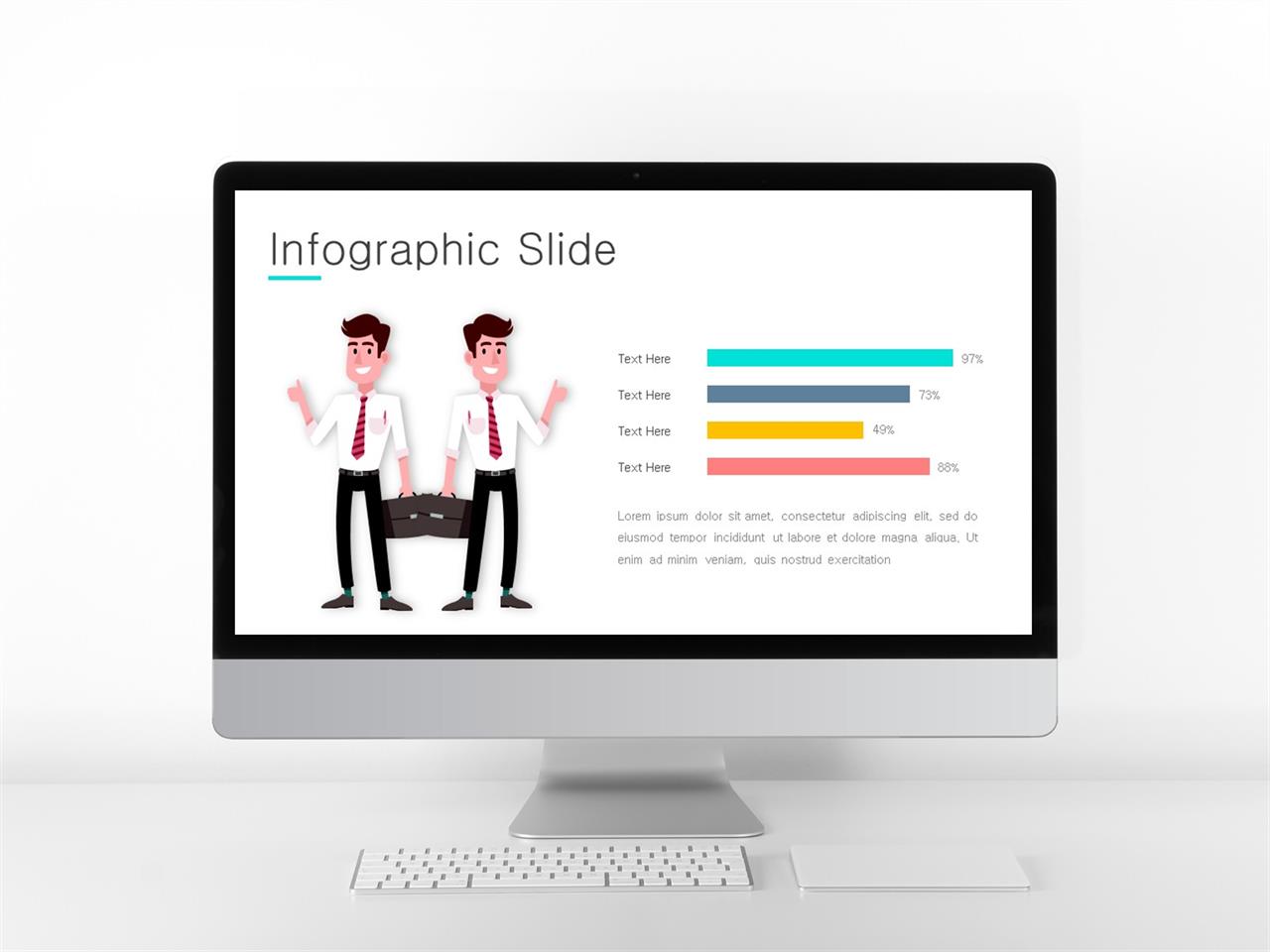 Infographic Slide

Text Here 97%

Text Here 73%

Text Here 49%

Text Here 88%

Lorem ipsum dolor sit amet, consectetur adipiscing elit, sed do eiusmod tempor incididunt ut labore et dolore magna aliqua. Ut enim ad minim veniam, quis nostrud exercitation