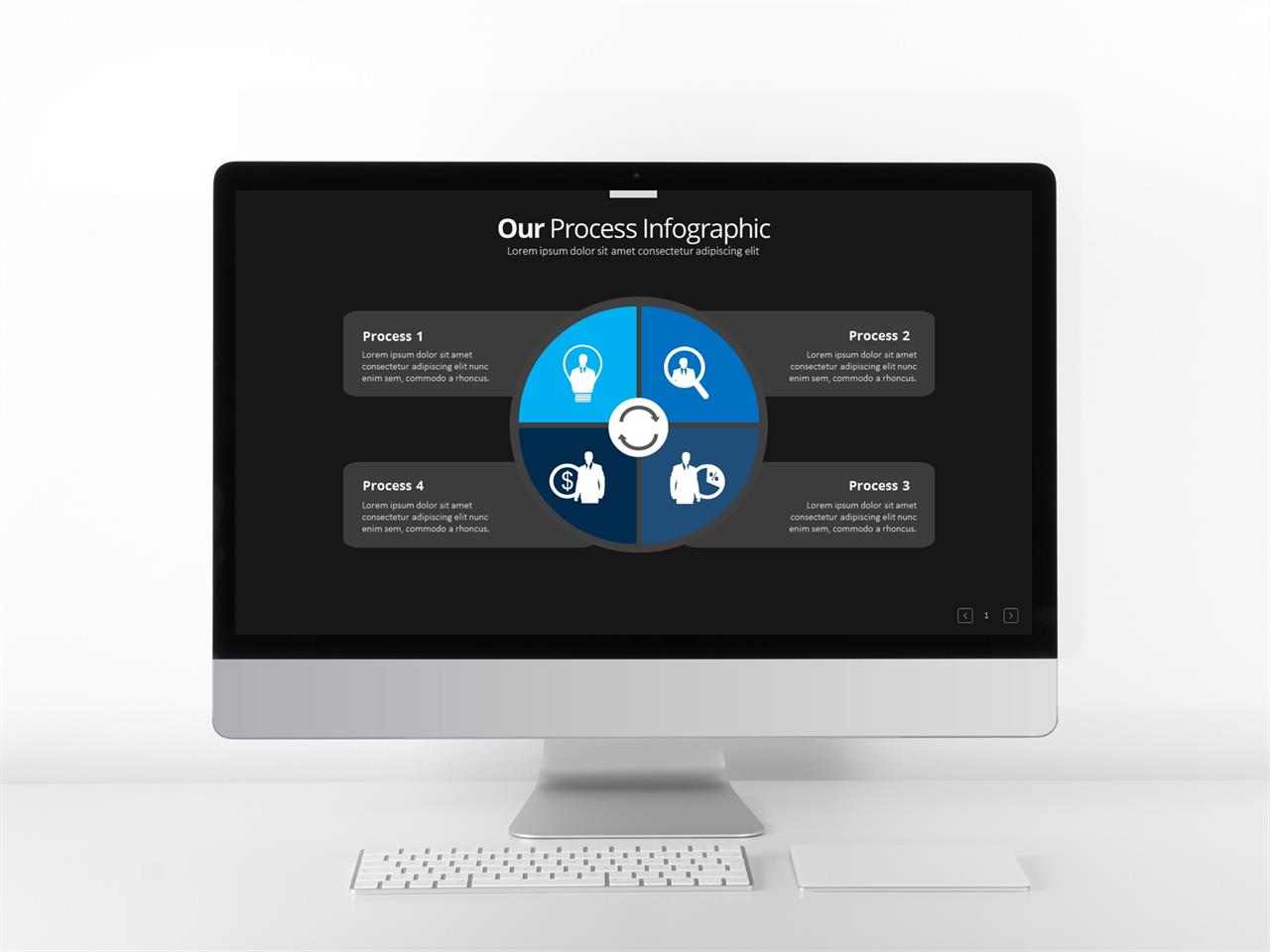 Our Process Infographic
Lorem ipsum dolor sit amet consectetur adipiscing elit

Process 1
Lorem ipsum dolor sit amet consectetur adipiscing elit nunc enim sem, commodo a rhoncus.

Process 2
Lorem ipsum dolor sit amet consectetur adipiscing elit nunc enim sem, commodo a rhoncus.

Process 4
Lorem ipsum dolor sit amet consectetur adipiscing elit nunc enim sem, commodo a rhoncus.

Process 3
Lorem ipsum dolor sit amet consectetur adipiscing elit nunc enim sem, commodo a rhoncus.

$

%

1