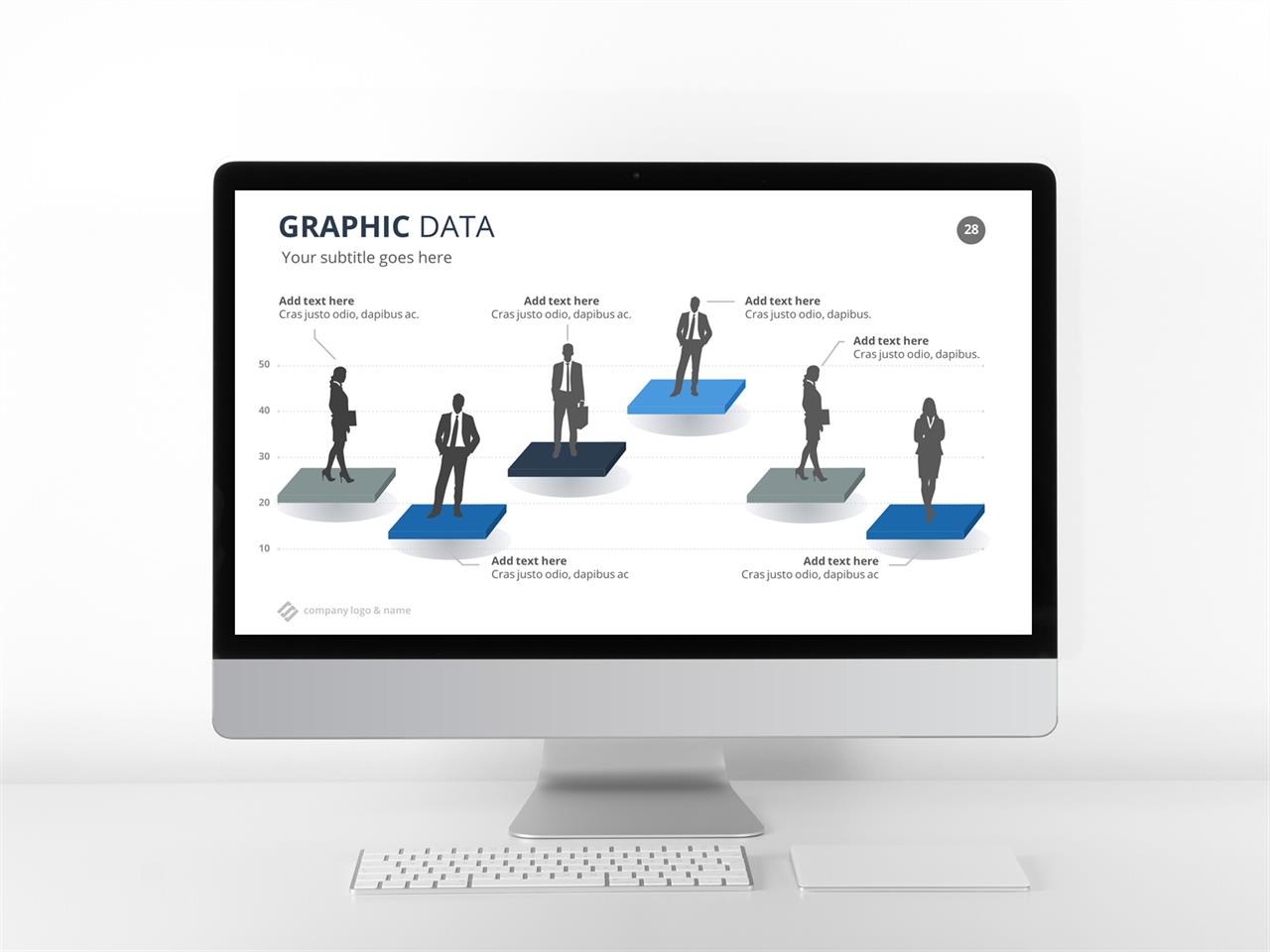 GRAPHIC DATA

Your subtitle goes here

28

Add text here
Cras justo odio, dapibus ac.

Add text here
Cras justo odio, dapibus ac.

Add text here
Cras justo odio, dapibus.

Add text here
Cras justo odio, dapibus.

50

40

30

20

10

Add text here
Cras justo odio, dapibus ac

Add text here
Cras justo odio, dapibus ac

company logo & name