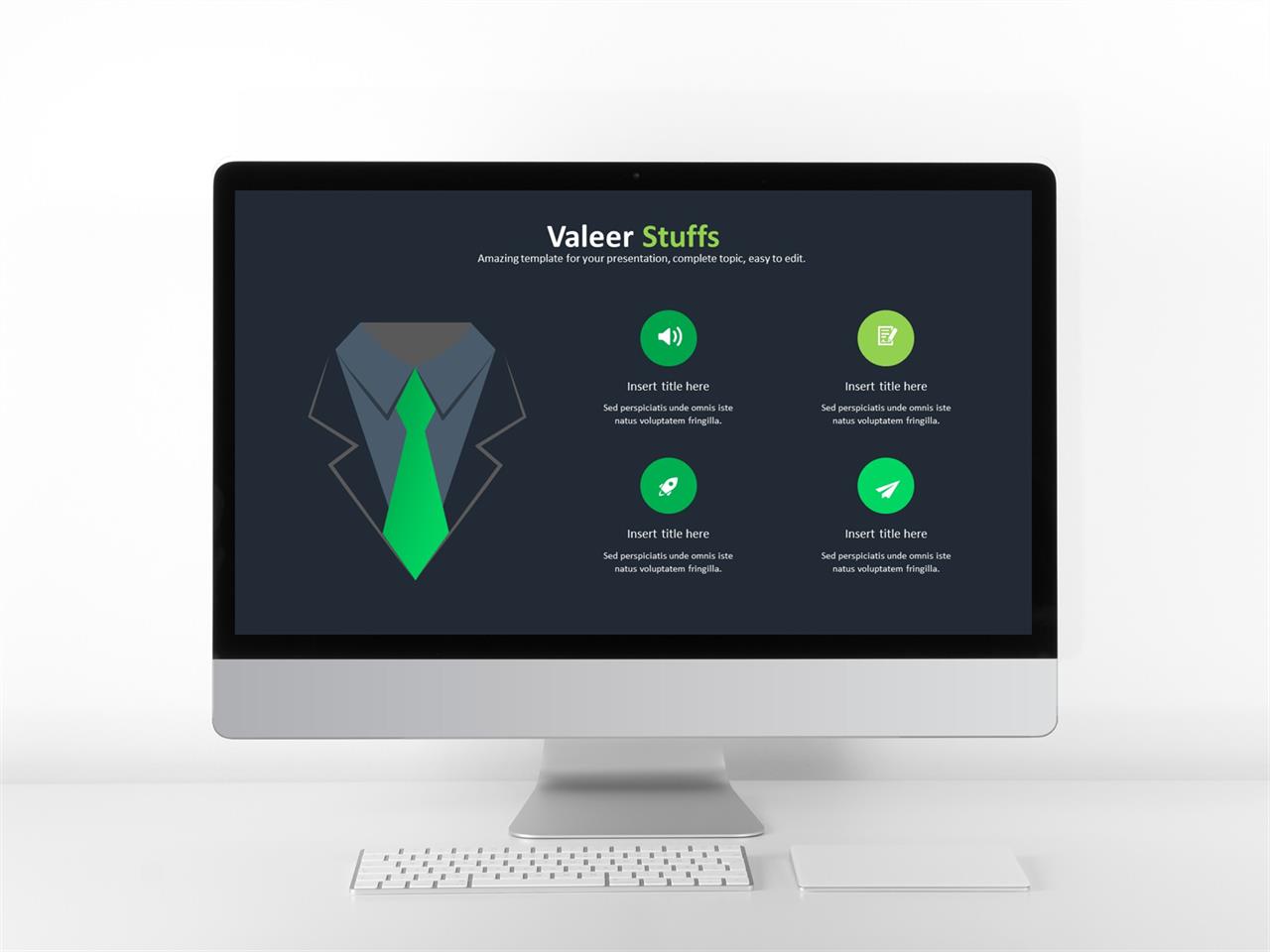 Valeer Stuffs
Amazing template for your presentation, complete topic, easy to edit.

Insert title here
Sed perspiciatis unde omnis iste natus voluptatem fringilla.

Insert title here
Sed perspiciatis unde omnis iste natus voluptatem fringilla.

Insert title here
Sed perspiciatis unde omnis iste natus voluptatem fringilla.

Insert title here
Sed perspiciatis unde omnis iste natus voluptatem fringilla.