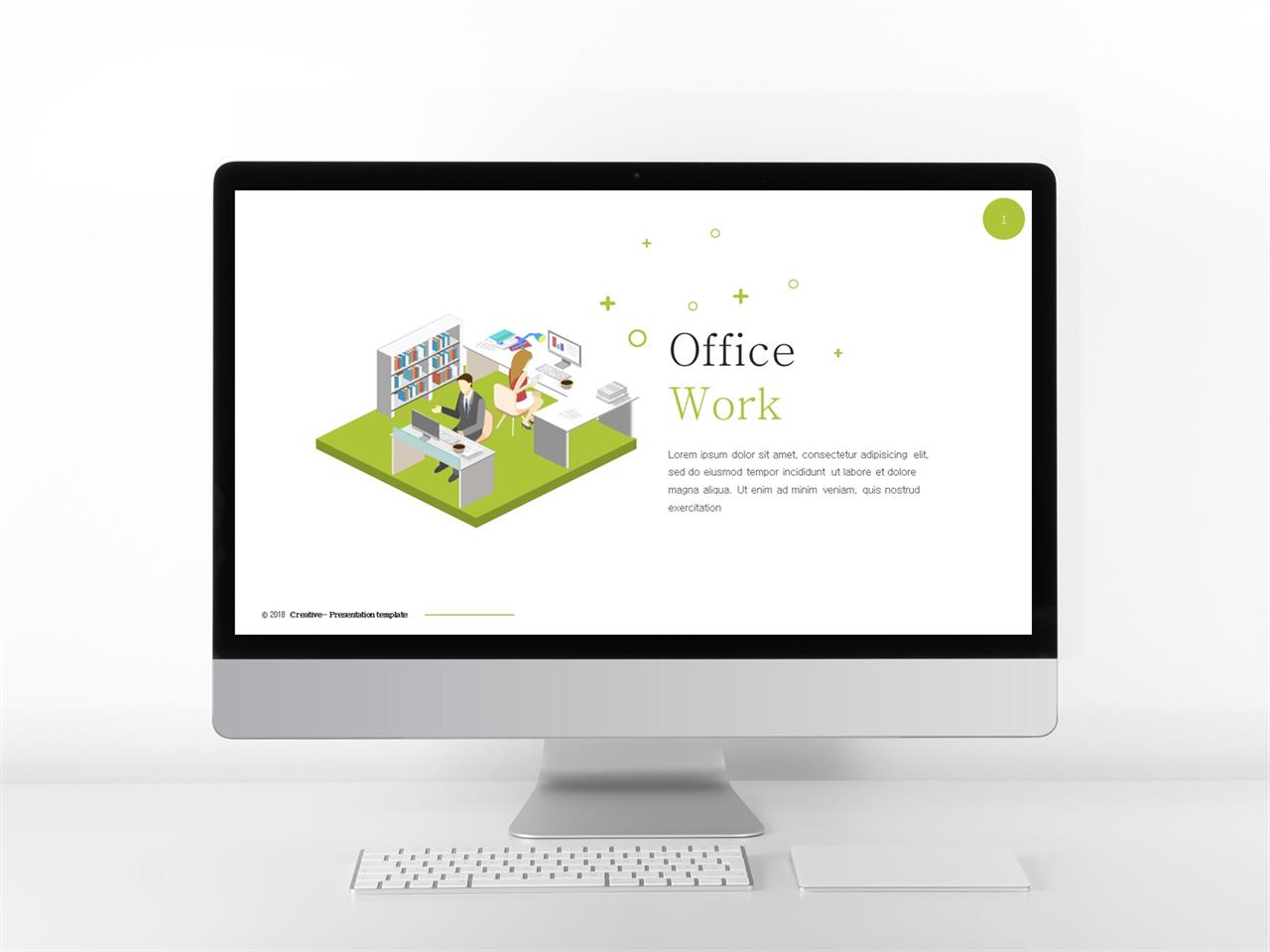 1

Office
Work

Lorem ipsum dolor sit amet, consectetur adipisicing elit, sed do eiusmod tempor incididunt ut labore et dolore magna aliqua. Ut enim ad minim veniam, quis nostrud exercitation

© 2018 Creative– Presentation template